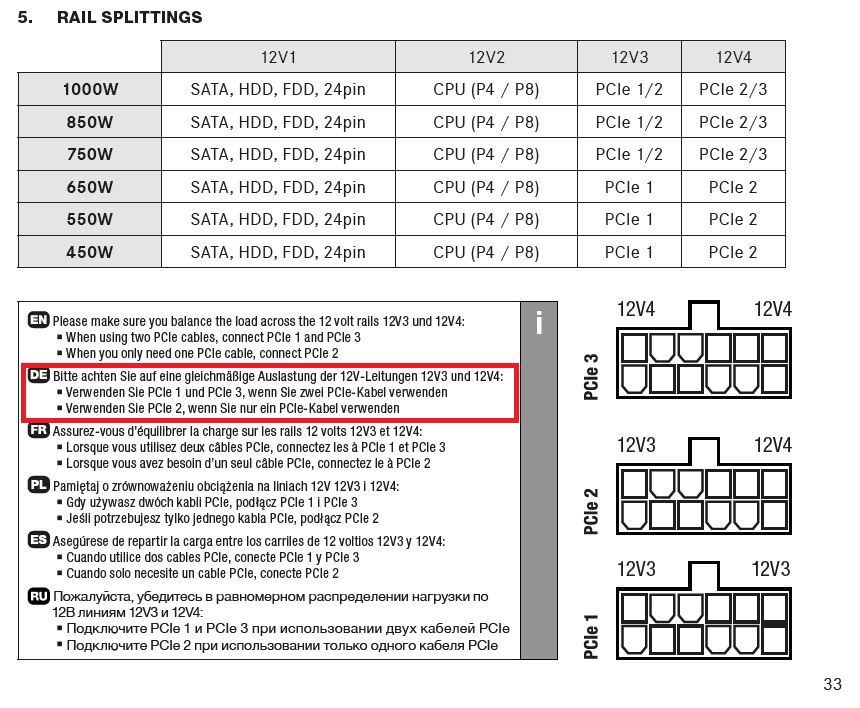 5. RAIL SPLITTINGS

| | 12V1 | 12V2 | 12V3 | 12V4 |
|---|---|---|---|---|
| 1000W | SATA, HDD, FDD, 24pin | CPU (P4 / P8) | PCIe 1/2 | PCIe 2/3 |
| 850W | SATA, HDD, FDD, 24pin | CPU (P4 / P8) | PCIe 1/2 | PCIe 2/3 |
| 750W | SATA, HDD, FDD, 24pin | CPU (P4 / P8) | PCIe 1/2 | PCIe 2/3 |
| 650W | SATA, HDD, FDD, 24pin | CPU (P4 / P8) | PCIe 1 | PCIe 2 |
| 550W | SATA, HDD, FDD, 24pin | CPU (P4 / P8) | PCIe 1 | PCIe 2 |
| 450W | SATA, HDD, FDD, 24pin | CPU (P4 / P8) | PCIe 1 | PCIe 2 |

EN Please make sure you balance the load across the 12 volt rails 12V3 und 12V4:
▪ When using two PCIe cables, connect PCIe 1 and PCIe 3
▪ When you only need one PCIe cable, connect PCIe 2

DE Bitte achten Sie auf eine gleichmäßige Auslastung der 12V-Leitungen 12V3 und 12V4:
▪ Verwenden Sie PCIe 1 und PCIe 3, wenn Sie zwei PCIe-Kabel verwenden
▪ Verwenden Sie PCIe 2, wenn Sie nur ein PCIe-Kabel verwenden

FR Assurez-vous d'équilibrer la charge sur les rails 12 volts 12V3 et 12V4:
▪ Lorsque vous utilisez deux câbles PCIe, connectez les à PCIe 1 et PCIe 3
▪ Lorsque vous avez besoin d'un seul câble PCIe, connectez le à PCIe 2

PL Pamiętaj o zrównoważeniu obciążenia na liniach 12V 12V3 i 12V4:
▪ Gdy używasz dwóch kabli PCIe, podłącz PCIe 1 i PCIe 3
▪ Jeśli potrzebujesz tylko jednego kabla PCIe, podłącz PCIe 2

ES Asegúrese de repartir la carga entre los carriles de 12 voltios 12V3 y 12V4:
▪ Cuando utilice dos cables PCIe, conecte PCIe 1 y PCIe 3
▪ Cuando solo necesite un cable PCIe, conecte PCIe 2

RU Пожалуйста, убедитесь в равномерном распределении нагрузки по 12В линиям 12V3 и 12V4:
▪ Подключите PCIe 1 и PCIe 3 при использовании двух кабелей PCIe
▪ Подключите PCIe 2 при использовании только одного кабеля PCIe

i

12V4 12V4
PCIe 3

12V3 12V4
PCIe 2

12V3 12V3
PCIe 1

33