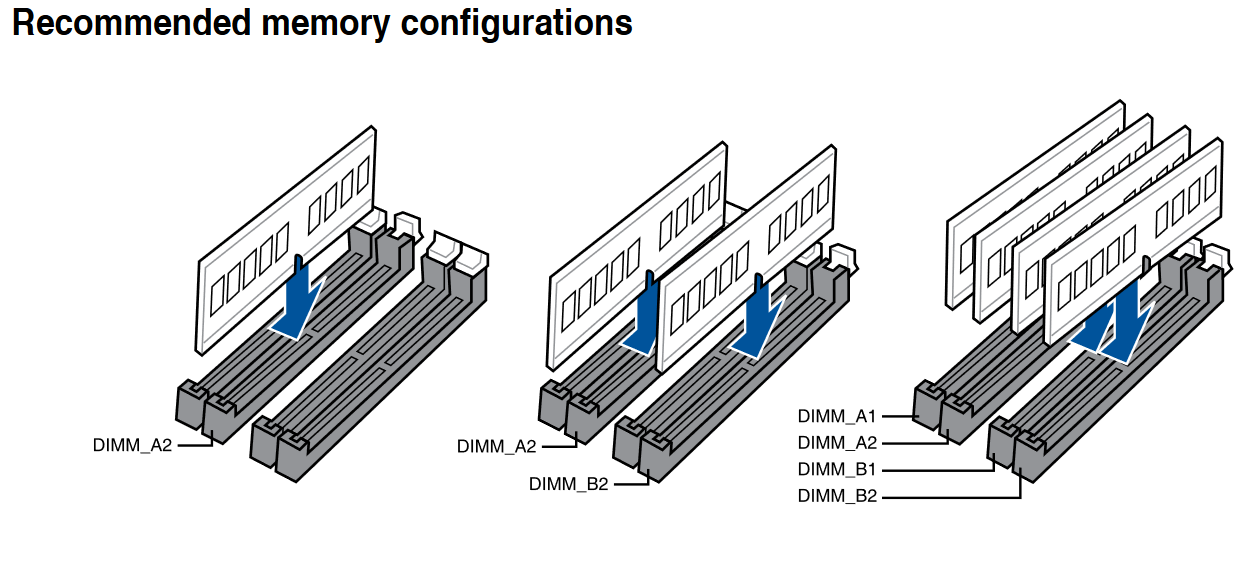 Recommended memory configurations

DIMM_A2

DIMM_A2

DIMM_B2

DIMM_A1
DIMM_A2
DIMM_B1
DIMM_B2