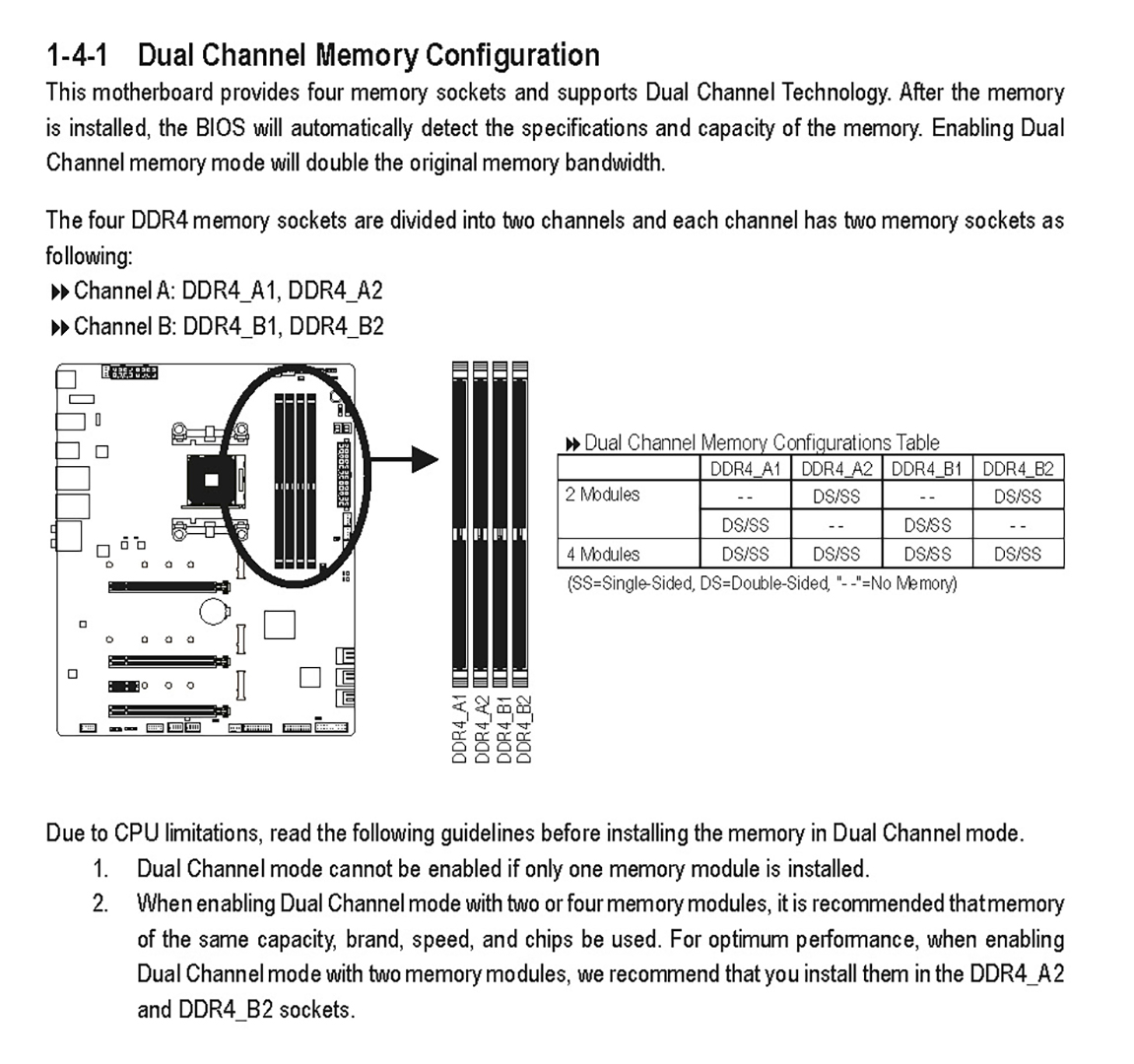 1-4-1 Dual Channel Memory Configuration

This motherboard provides four memory sockets and supports Dual Channel Technology. After the memory is installed, the BIOS will automatically detect the specifications and capacity of the memory. Enabling Dual Channel memory mode will double the original memory bandwidth.

The four DDR4 memory sockets are divided into two channels and each channel has two memory sockets as following:

▸▸ Channel A: DDR4_A1, DDR4_A2

▸▸ Channel B: DDR4_B1, DDR4_B2

DDR4_A1
DDR4_A2
DDR4_B1
DDR4_B2

▸▸ Dual Channel Memory Configurations Table

| | DDR4_A1 | DDR4_A2 | DDR4_B1 | DDR4_B2 |
|---|---|---|---|---|
| 2 Modules | - - | DS/SS | - - | DS/SS |
| | DS/SS | - - | DS/SS | - - |
| 4 Modules | DS/SS | DS/SS | DS/SS | DS/SS |

(SS=Single-Sided, DS=Double-Sided, "- -"=No Memory)

Due to CPU limitations, read the following guidelines before installing the memory in Dual Channel mode.

1. Dual Channel mode cannot be enabled if only one memory module is installed.

2. When enabling Dual Channel mode with two or four memory modules, it is recommended that memory of the same capacity, brand, speed, and chips be used. For optimum performance, when enabling Dual Channel mode with two memory modules, we recommend that you install them in the DDR4_A2 and DDR4_B2 sockets.