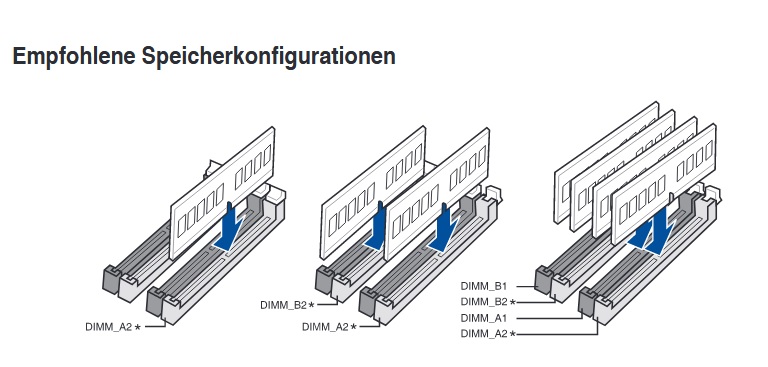 Empfohlene Speicherkonfigurationen

DIMM_A2 *

DIMM_B2 *

DIMM_A2 *

DIMM_B1

DIMM_B2 *

DIMM_A1

DIMM_A2 *