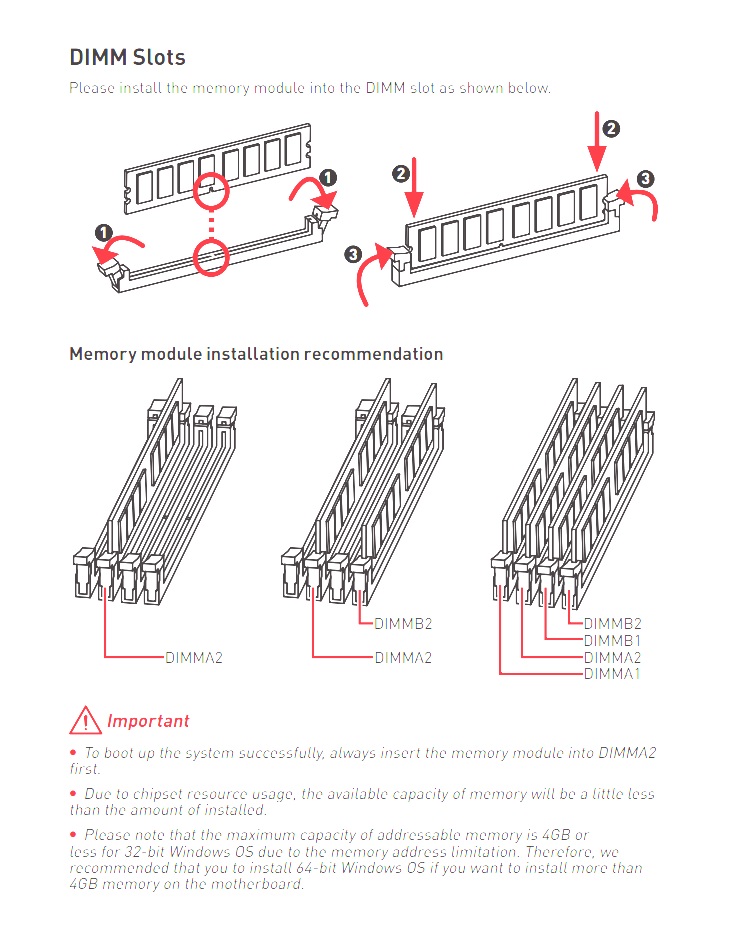 DIMM Slots

Please install the memory module into the DIMM slot as shown below.

1

1

2

2

3

3

Memory module installation recommendation

DIMMA2

DIMMB2

DIMMA2

DIMMB2

DIMMB1

DIMMA2

DIMMA1

Important

• To boot up the system successfully, always insert the memory module into DIMMA2 first.

• Due to chipset resource usage, the available capacity of memory will be a little less than the amount of installed.

• Please note that the maximum capacity of addressable memory is 4GB or less for 32-bit Windows OS due to the memory address limitation. Therefore, we recommended that you to install 64-bit Windows OS if you want to install more than 4GB memory on the motherboard.