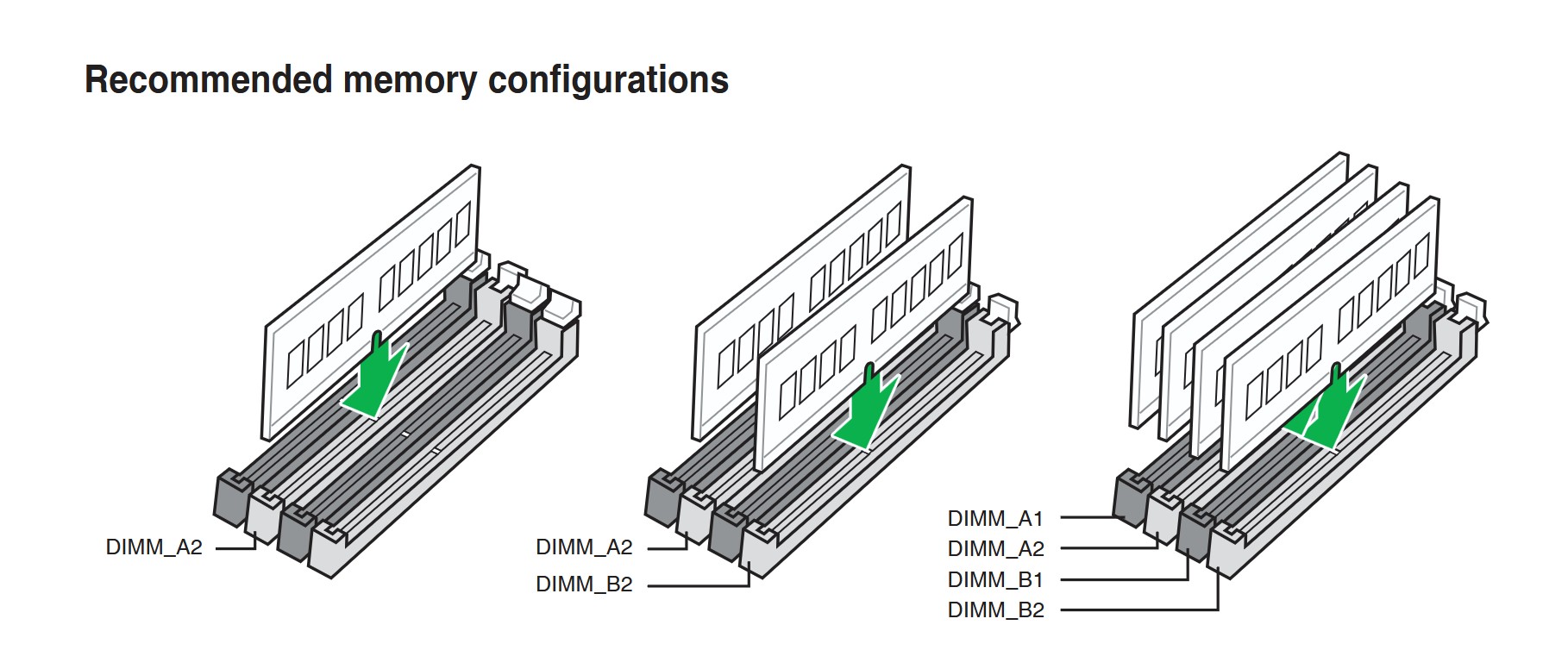 Recommended memory configurations

DIMM_A2

DIMM_A2
DIMM_B2

DIMM_A1
DIMM_A2
DIMM_B1
DIMM_B2