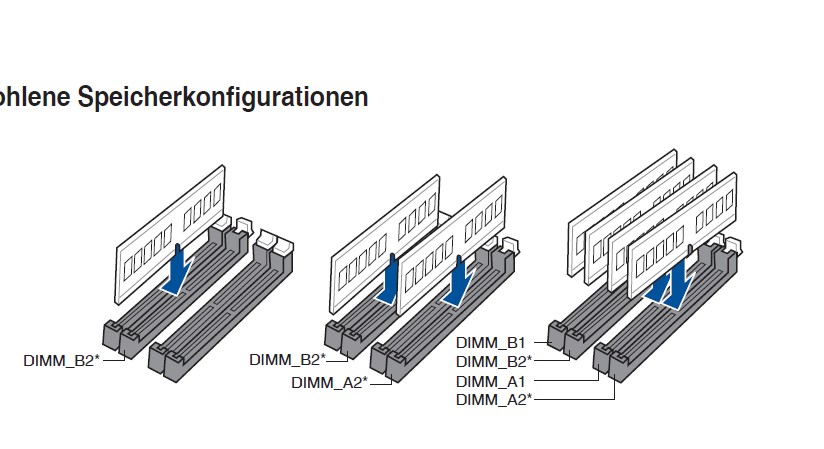 ohlene Speicherkonfigurationen

DIMM_B2*

DIMM_B2*
DIMM_A2*

DIMM_B1
DIMM_B2*
DIMM_A1
DIMM_A2*