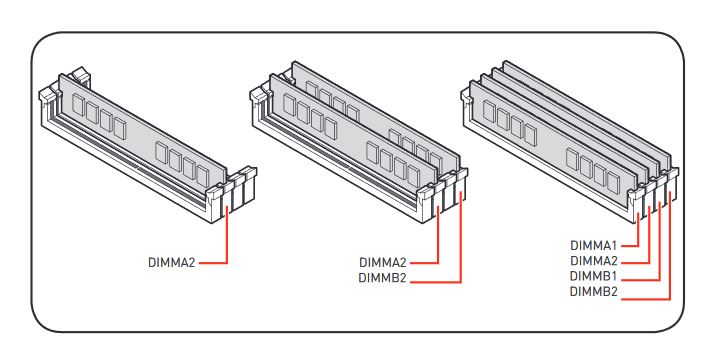 DIMMA2

DIMMA2
DIMMB2

DIMMA1
DIMMA2
DIMMB1
DIMMB2