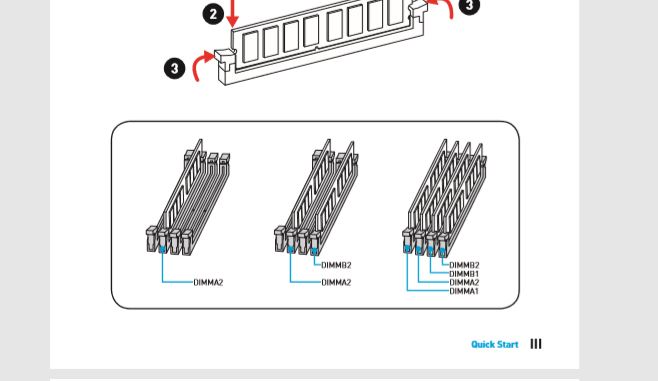 2
3
3

DIMMA2

DIMMB2
DIMMA2

DIMMB2
DIMMB1
DIMMA2
DIMMA1

Quick Start III