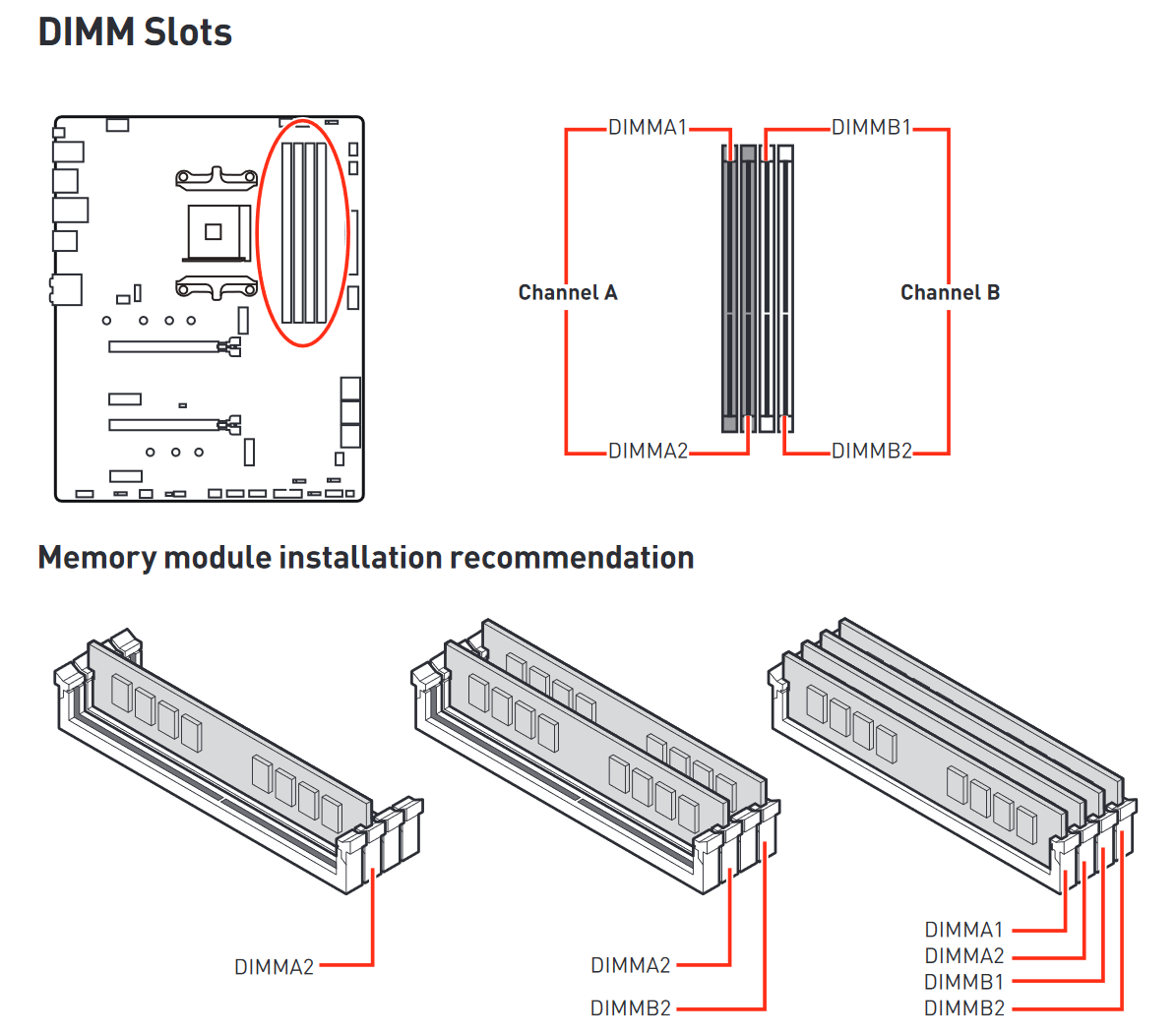 DIMM Slots

DIMMA1
DIMMB1
Channel A
Channel B
DIMMA2
DIMMB2

Memory module installation recommendation

DIMMA2

DIMMA2
DIMMB2

DIMMA1
DIMMA2
DIMMB1
DIMMB2