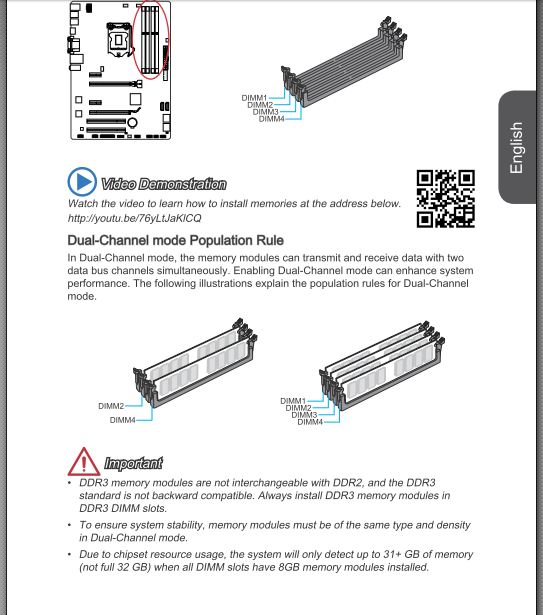 DIMM1
DIMM2
DIMM3
DIMM4

English

Video Demonstration
Watch the video to learn how to install memories at the address below.
http://youtu.be/76yLtJaKlCQ

Dual-Channel mode Population Rule
In Dual-Channel mode, the memory modules can transmit and receive data with two data bus channels simultaneously. Enabling Dual-Channel mode can enhance system performance. The following illustrations explain the population rules for Dual-Channel mode.

DIMM2
DIMM4

DIMM1
DIMM2
DIMM3
DIMM4

Important
• DDR3 memory modules are not interchangeable with DDR2, and the DDR3 standard is not backward compatible. Always install DDR3 memory modules in DDR3 DIMM slots.
• To ensure system stability, memory modules must be of the same type and density in Dual-Channel mode.
• Due to chipset resource usage, the system will only detect up to 31+ GB of memory (not full 32 GB) when all DIMM slots have 8GB memory modules installed.