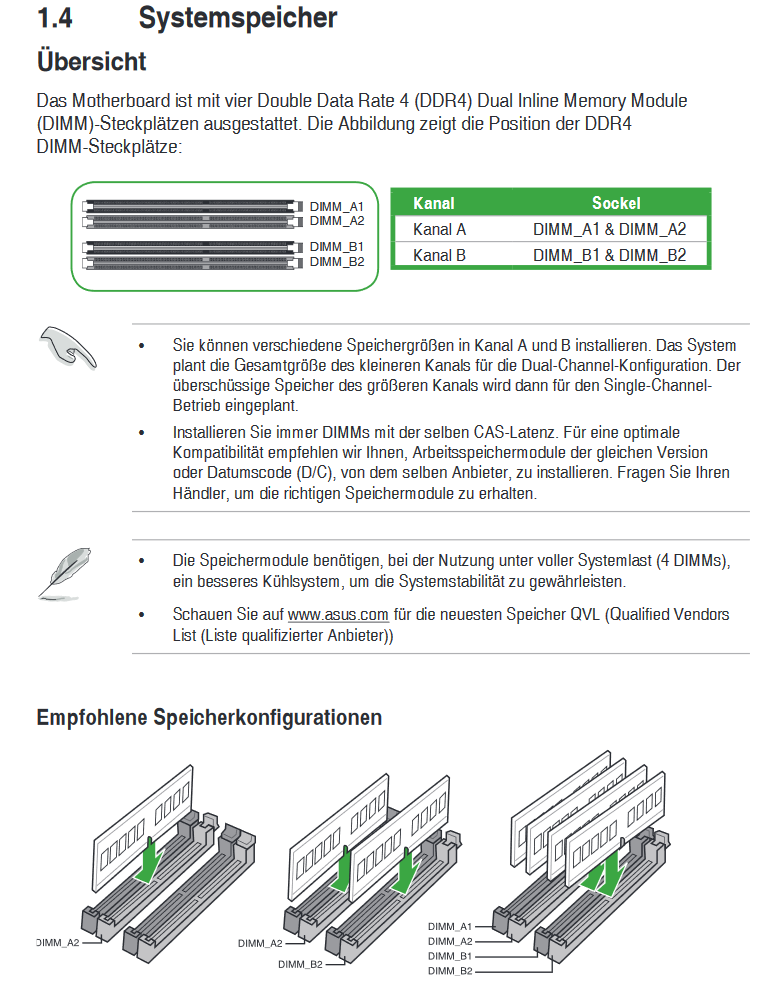 1.4 Systemspeicher

Übersicht

Das Motherboard ist mit vier Double Data Rate 4 (DDR4) Dual Inline Memory Module (DIMM)-Steckplätzen ausgestattet. Die Abbildung zeigt die Position der DDR4 DIMM-Steckplätze:

DIMM_A1
DIMM_A2
DIMM_B1
DIMM_B2

| Kanal | Sockel |
|---|---|
| Kanal A | DIMM_A1 & DIMM_A2 |
| Kanal B | DIMM_B1 & DIMM_B2 |

• Sie können verschiedene Speichergrößen in Kanal A und B installieren. Das System plant die Gesamtgröße des kleineren Kanals für die Dual-Channel-Konfiguration. Der überschüssige Speicher des größeren Kanals wird dann für den Single-Channel-Betrieb eingeplant.

• Installieren Sie immer DIMMs mit der selben CAS-Latenz. Für eine optimale Kompatibilität empfehlen wir Ihnen, Arbeitsspeichermodule der gleichen Version oder Datumscode (D/C), von dem selben Anbieter, zu installieren. Fragen Sie Ihren Händler, um die richtigen Speichermodule zu erhalten.

• Die Speichermodule benötigen, bei der Nutzung unter voller Systemlast (4 DIMMs), ein besseres Kühlsystem, um die Systemstabilität zu gewährleisten.

• Schauen Sie auf www.asus.com für die neuesten Speicher QVL (Qualified Vendors List (Liste qualifizierter Anbieter))

Empfohlene Speicherkonfigurationen

DIMM_A2

DIMM_A2
DIMM_B2

DIMM_A1
DIMM_A2
DIMM_B1
DIMM_B2