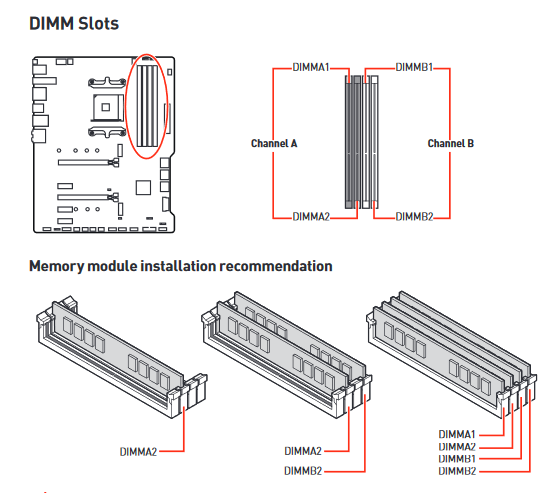 DIMM Slots

DIMMA1
DIMMB1
Channel A
Channel B
DIMMA2
DIMMB2

Memory module installation recommendation

DIMMA2

DIMMA2
DIMMB2

DIMMA1
DIMMA2
DIMMB1
DIMMB2