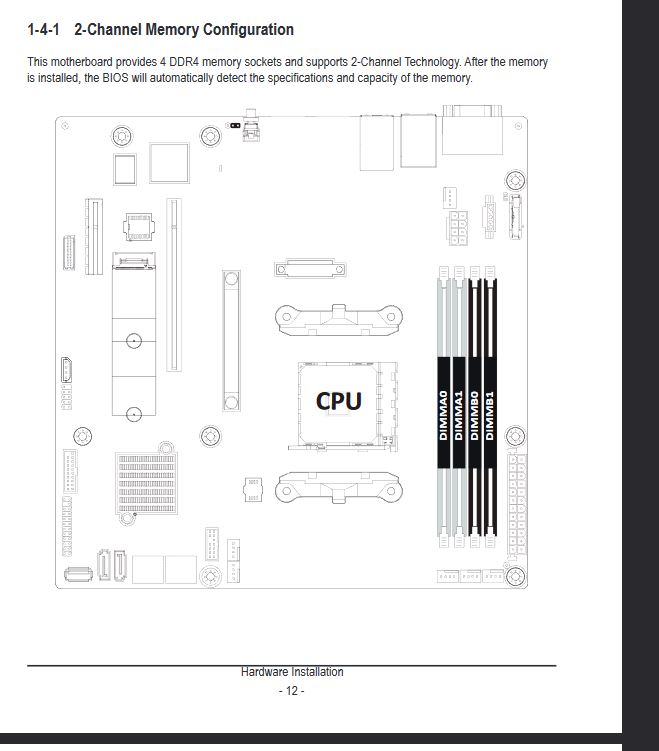 1-4-1 2-Channel Memory Configuration

This motherboard provides 4 DDR4 memory sockets and supports 2-Channel Technology. After the memory is installed, the BIOS will automatically detect the specifications and capacity of the memory.

CPU

DIMMA0
DIMMA1
DIMMB0
DIMMB1

Hardware Installation
- 12 -