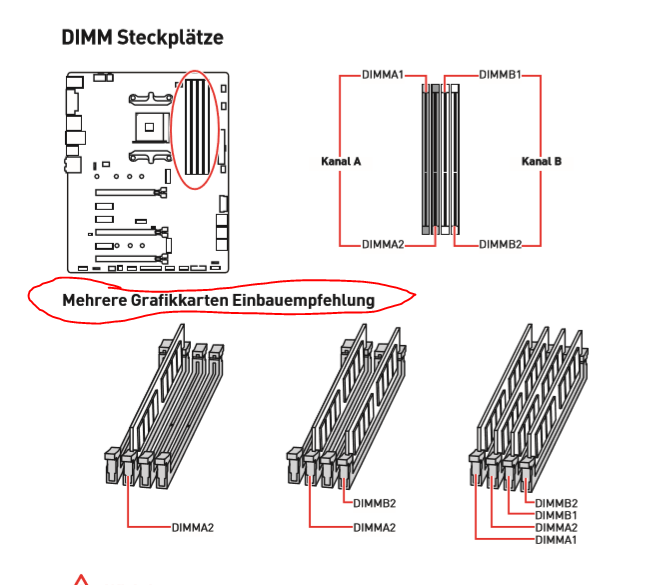 DIMM Steckplätze

DIMMA1
DIMMB1
Kanal A
Kanal B
DIMMA2
DIMMB2

Mehrere Grafikkarten Einbauempfehlung

DIMMA2

DIMMB2
DIMMA2

DIMMB2
DIMMB1
DIMMA2
DIMMA1