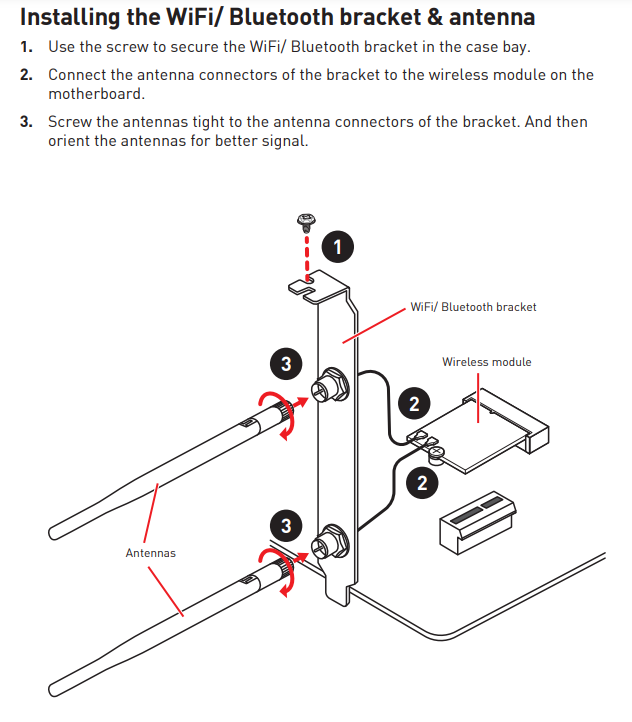 Installing the WiFi/ Bluetooth bracket & antenna

1. Use the screw to secure the WiFi/ Bluetooth bracket in the case bay.

2. Connect the antenna connectors of the bracket to the wireless module on the motherboard.

3. Screw the antennas tight to the antenna connectors of the bracket. And then orient the antennas for better signal.

1

WiFi/ Bluetooth bracket

3

Wireless module

2

2

3

Antennas