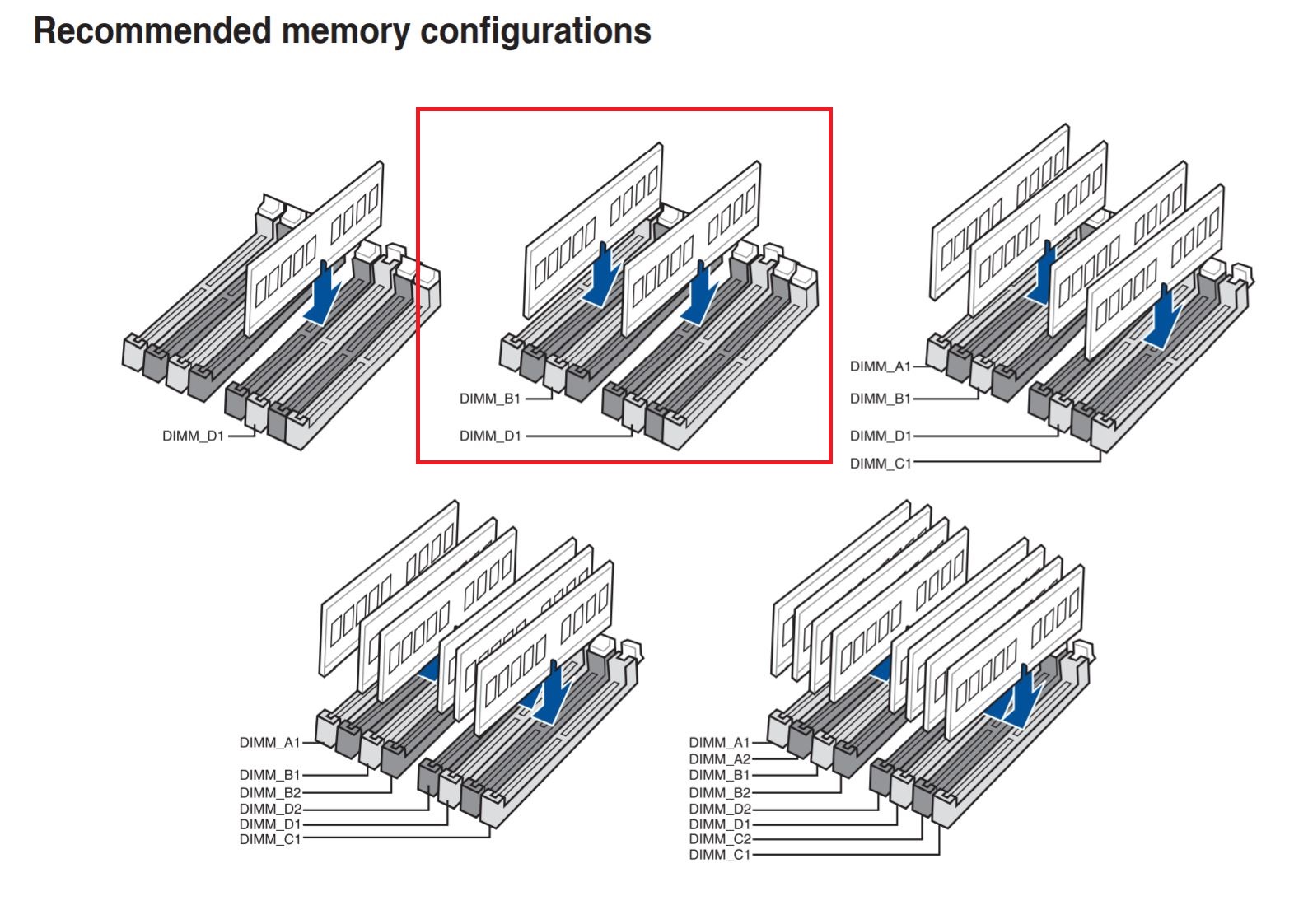 Recommended memory configurations

DIMM_D1

DIMM_B1
DIMM_D1

DIMM_A1
DIMM_B1
DIMM_D1
DIMM_C1

DIMM_A1
DIMM_B1
DIMM_B2
DIMM_D2
DIMM_D1
DIMM_C1

DIMM_A1
DIMM_A2
DIMM_B1
DIMM_B2
DIMM_D2
DIMM_D1
DIMM_C2
DIMM_C1