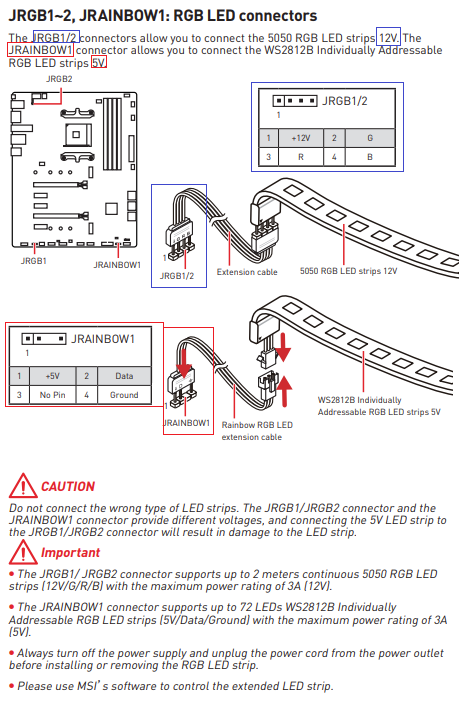 JRGB1~2, JRAINBOW1: RGB LED connectors

The JRGB1/2 connectors allow you to connect the 5050 RGB LED strips 12V. The JRAINBOW1 connector allows you to connect the WS2812B Individually Addressable RGB LED strips 5V.

JRGB2

JRGB1

JRAINBOW1

JRGB1/2

1

| 1 | +12V | 2 | G |
|---|---|---|---|
| 3 | R | 4 | B |

1

JRGB1/2

Extension cable

5050 RGB LED strips 12V

JRAINBOW1

1

| 1 | +5V | 2 | Data |
|---|---|---|---|
| 3 | No Pin | 4 | Ground |

1

JRAINBOW1

Rainbow RGB LED extension cable

WS2812B Individually Addressable RGB LED strips 5V

CAUTION

Do not connect the wrong type of LED strips. The JRGB1/JRGB2 connector and the JRAINBOW1 connector provide different voltages, and connecting the 5V LED strip to the JRGB1/JRGB2 connector will result in damage to the LED strip.

Important

• The JRGB1/ JRGB2 connector supports up to 2 meters continuous 5050 RGB LED strips (12V/G/R/B) with the maximum power rating of 3A (12V).

• The JRAINBOW1 connector supports up to 72 LEDs WS2812B Individually Addressable RGB LED strips (5V/Data/Ground) with the maximum power rating of 3A (5V).

• Always turn off the power supply and unplug the power cord from the power outlet before installing or removing the RGB LED strip.

• Please use MSI's software to control the extended LED strip.