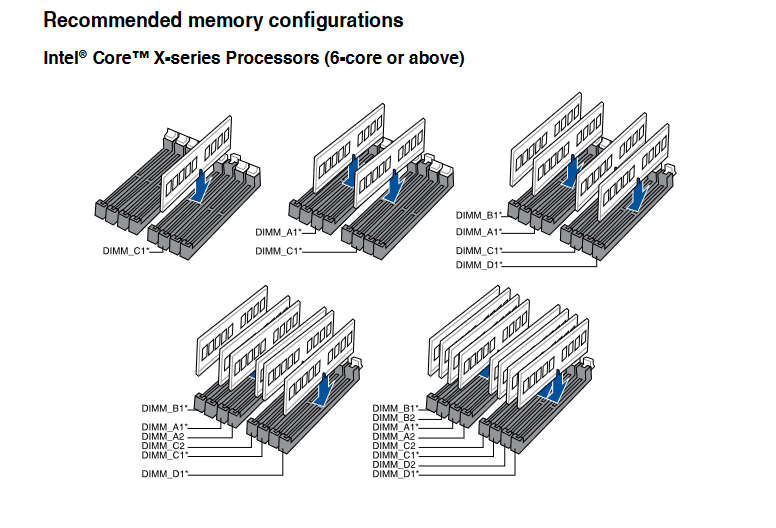 Recommended memory configurations

Intel® Core™ X-series Processors (6-core or above)

DIMM_C1*

DIMM_A1*
DIMM_C1*

DIMM_B1*
DIMM_A1*
DIMM_C1*
DIMM_D1*

DIMM_B1*
DIMM_A1*
DIMM_A2
DIMM_C2
DIMM_C1*
DIMM_D1*

DIMM_B1*
DIMM_B2
DIMM_A1*
DIMM_A2
DIMM_C2
DIMM_C1*
DIMM_D2
DIMM_D1*