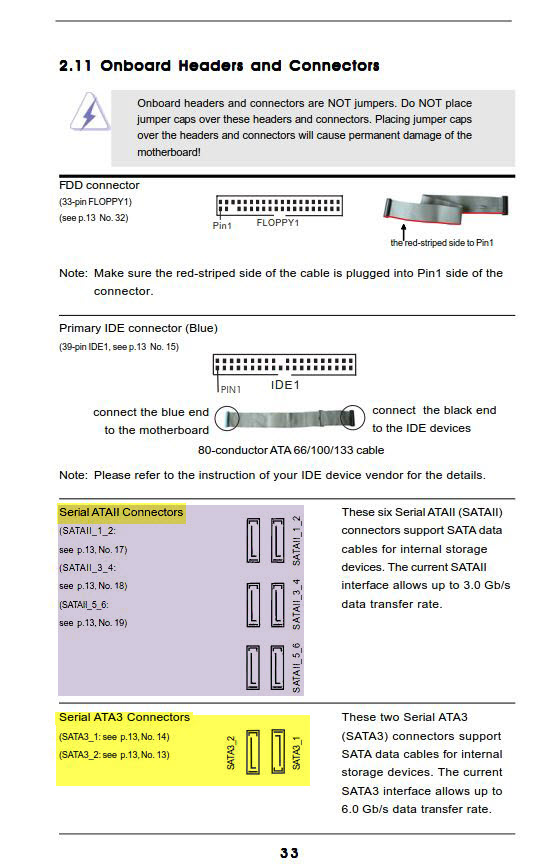 2.11 Onboard Headers and Connectors

Onboard headers and connectors are NOT jumpers. Do NOT place jumper caps over these headers and connectors. Placing jumper caps over the headers and connectors will cause permanent damage of the motherboard!

FDD connector
(33-pin FLOPPY1)
(see p.13 No. 32)

Pin1 FLOPPY1

the red-striped side to Pin1

Note: Make sure the red-striped side of the cable is plugged into Pin1 side of the connector.

Primary IDE connector (Blue)
(39-pin IDE1, see p.13 No. 15)

PIN1 IDE1

connect the blue end to the motherboard

connect the black end to the IDE devices

80-conductor ATA 66/100/133 cable

Note: Please refer to the instruction of your IDE device vendor for the details.

Serial ATAII Connectors
(SATAII_1_2: see p.13, No. 17)
(SATAII_3_4: see p.13, No. 18)
(SATAII_5_6: see p.13, No. 19)

SATAII_1_2
SATAII_3_4
SATAII_5_6

These six Serial ATAII (SATAII) connectors support SATA data cables for internal storage devices. The current SATAII interface allows up to 3.0 Gb/s data transfer rate.

Serial ATA3 Connectors
(SATA3_1: see p.13, No. 14)
(SATA3_2: see p.13, No. 13)

SATA3_2 SATA3_1

These two Serial ATA3 (SATA3) connectors support SATA data cables for internal storage devices. The current SATA3 interface allows up to 6.0 Gb/s data transfer rate.

33