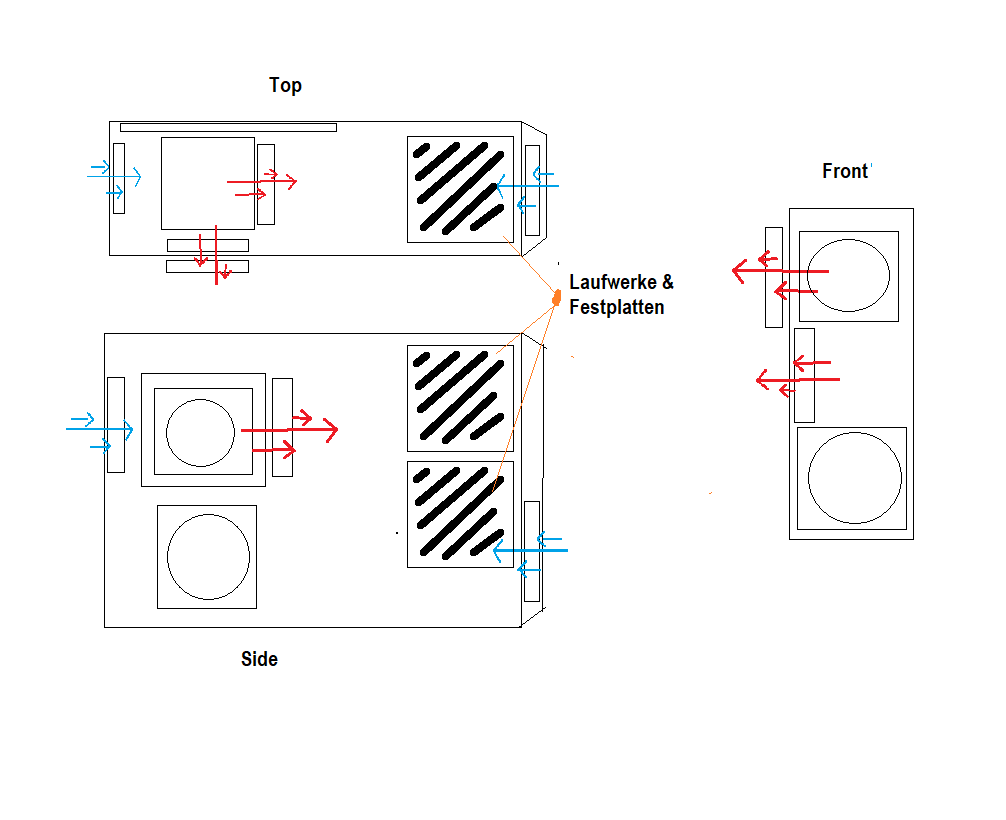 Top

Front

Laufwerke & Festplatten

Side