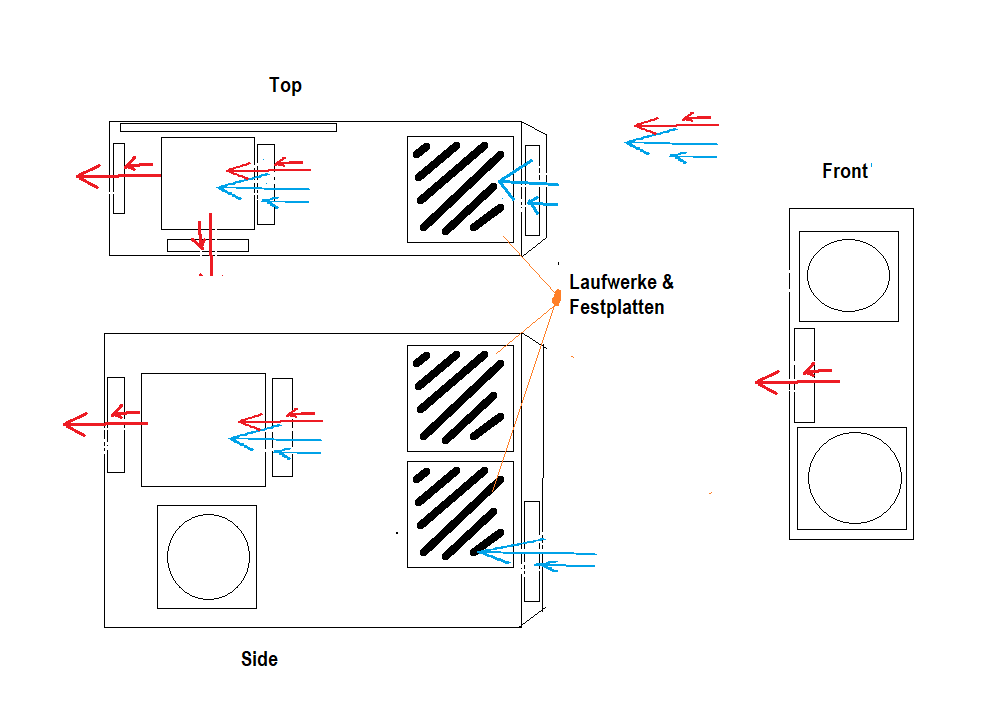 Top

Front

Laufwerke & Festplatten

Side