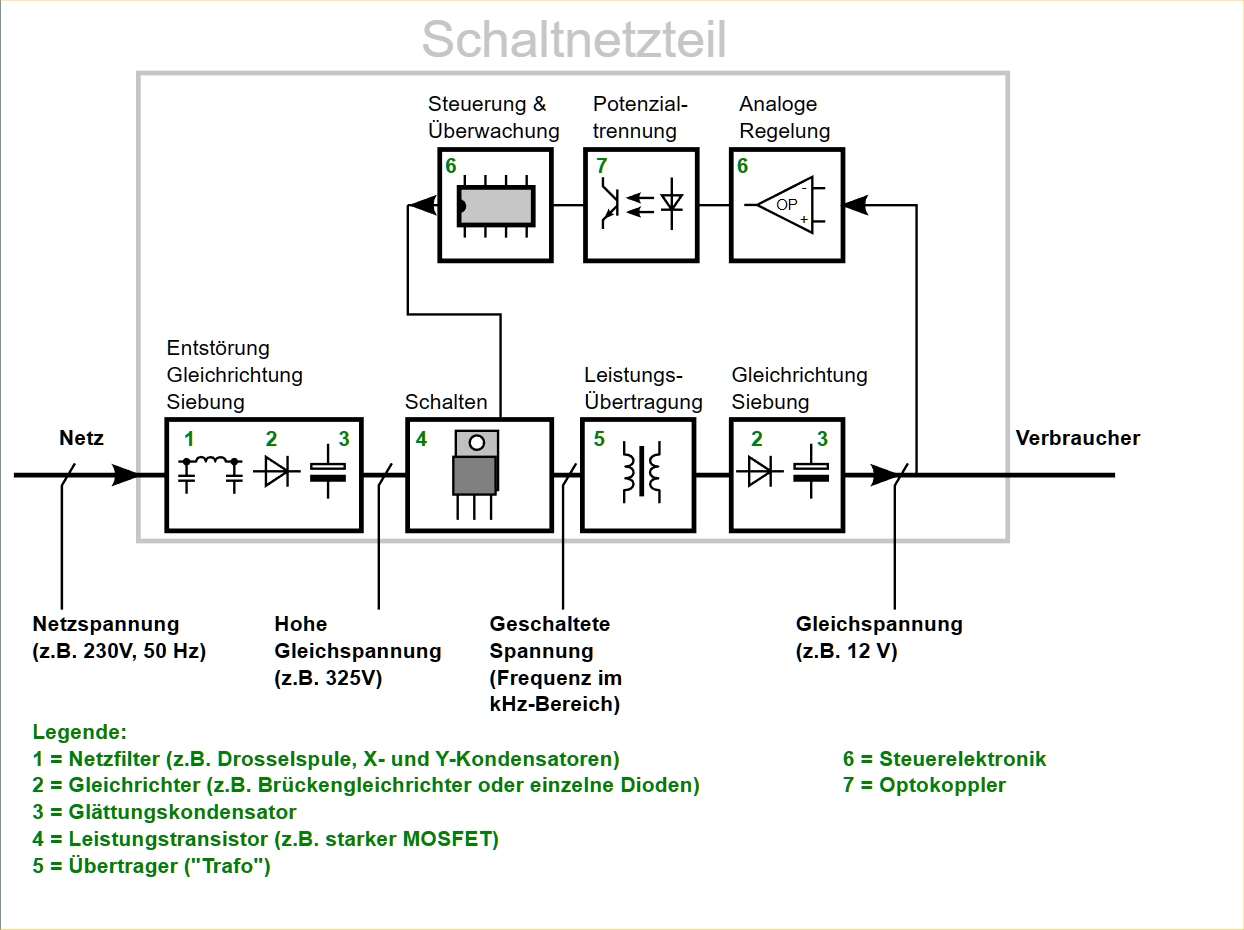 Schaltnetzteil

Steuerung & Überwachung
6

Potenzialtrennung
7

Analoge Regelung
6
OP
-
+

Entstörung Gleichrichtung Siebung
1 2 3

Schalten
4

Leistungs-Übertragung
5

Gleichrichtung Siebung
2 3

Netz

Verbraucher

Netzspannung (z.B. 230V, 50 Hz)

Hohe Gleichspannung (z.B. 325V)

Geschaltete Spannung (Frequenz im kHz-Bereich)

Gleichspannung (z.B. 12 V)

Legende:
1 = Netzfilter (z.B. Drosselspule, X- und Y-Kondensatoren)
2 = Gleichrichter (z.B. Brückengleichrichter oder einzelne Dioden)
3 = Glättungskondensator
4 = Leistungstransistor (z.B. starker MOSFET)
5 = Übertrager ("Trafo")

6 = Steuerelektronik
7 = Optokoppler