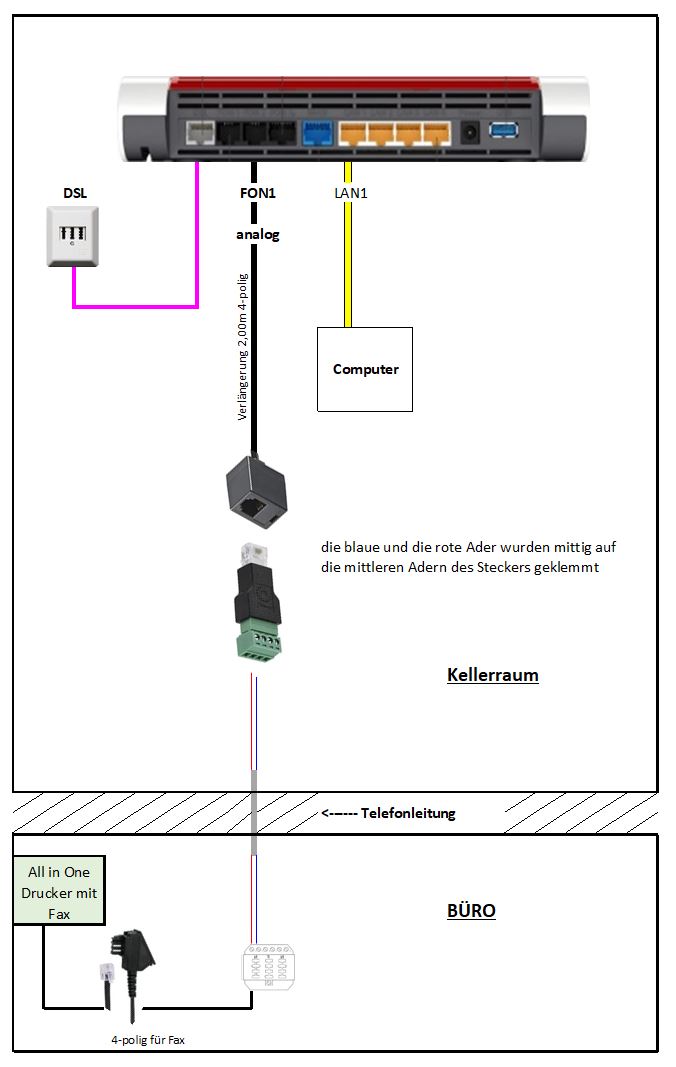 DSL

FON1

analog

LAN1

Verlängerung 2,00m 4-polig

Computer

die blaue und die rote Ader wurden mittig auf die mittleren Adern des Steckers geklemmt

Kellerraum

<------ Telefonleitung

All in One Drucker mit Fax

BÜRO

4-polig für Fax