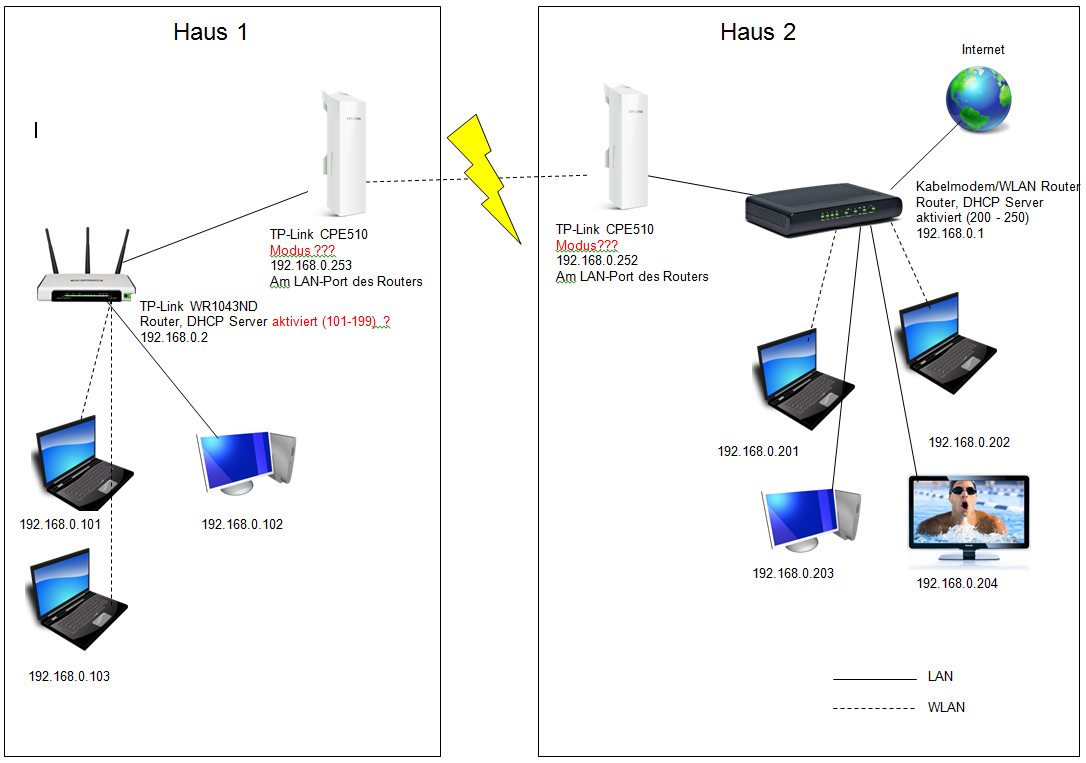 Haus 1

TP-Link CPE510
Modus ???
192.168.0.253
Am LAN-Port des Routers

TP-Link WR1043ND
Router, DHCP Server aktiviert (101-199) ?
192.168.0.2

192.168.0.101

192.168.0.102

192.168.0.103

Haus 2

Internet

TP-Link CPE510
Modus???
192.168.0.252
Am LAN-Port des Routers

Kabelmodem/WLAN Router
Router, DHCP Server
aktiviert (200 - 250)
192.168.0.1

192.168.0.201

192.168.0.202

192.168.0.203

192.168.0.204

LAN
WLAN