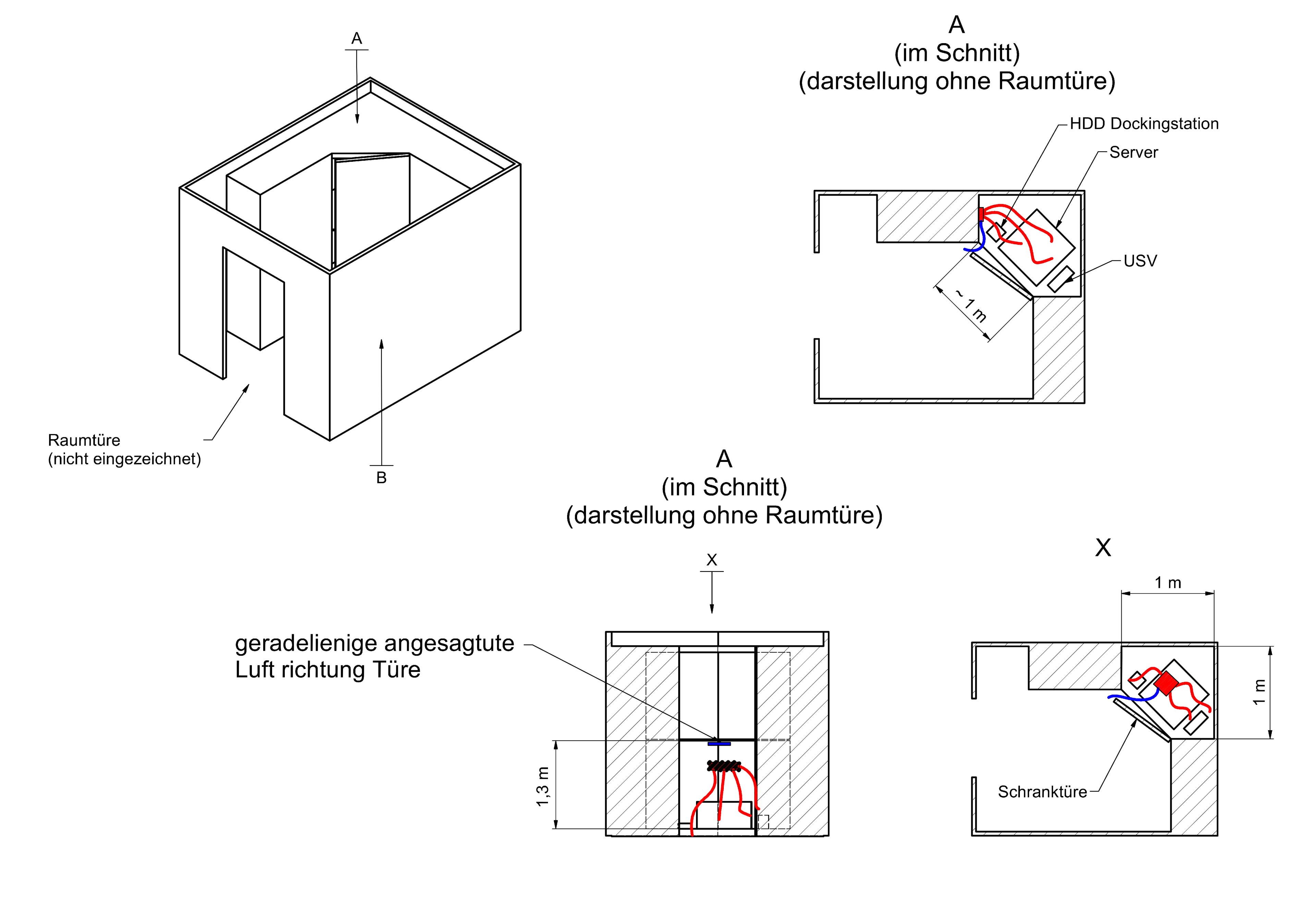 A

Raumtüre
(nicht eingezeichnet)

B

A
(im Schnitt)
(darstellung ohne Raumtüre)

HDD Dockingstation

Server

USV

~ 1 m

A
(im Schnitt)
(darstellung ohne Raumtüre)

X

geradelienige angesagtute
Luft richtung Türe

1,3 m

X

1 m

1 m

Schranktüre