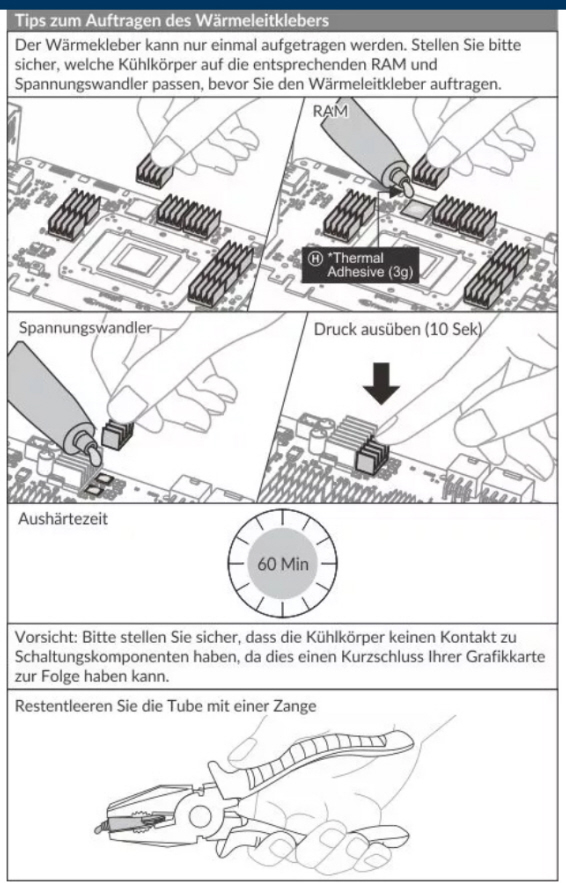 Tips zum Auftragen des Wärmeleitklebers

Der Wärmekleber kann nur einmal aufgetragen werden. Stellen Sie bitte sicher, welche Kühlkörper auf die entsprechenden RAM und Spannungswandler passen, bevor Sie den Wärmeleitkleber auftragen.

RAM

Ⓗ *Thermal Adhesive (3g)

Spannungswandler

Druck ausüben (10 Sek)

Aushärtezeit

60 Min

Vorsicht: Bitte stellen Sie sicher, dass die Kühlkörper keinen Kontakt zu Schaltungskomponenten haben, da dies einen Kurzschluss Ihrer Grafikkarte zur Folge haben kann.

Restentleeren Sie die Tube mit einer Zange