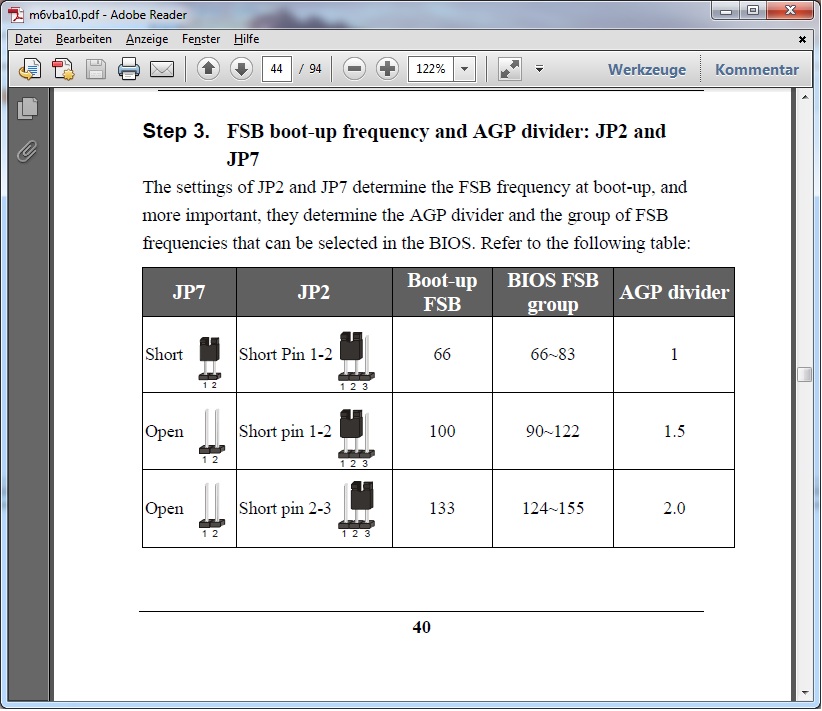 m6vba10.pdf - Adobe Reader

Datei Bearbeiten Anzeige Fenster Hilfe

44 / 94 122% Werkzeuge Kommentar

Step 3. FSB boot-up frequency and AGP divider: JP2 and JP7

The settings of JP2 and JP7 determine the FSB frequency at boot-up, and more important, they determine the AGP divider and the group of FSB frequencies that can be selected in the BIOS. Refer to the following table:

| JP7 | JP2 | Boot-up FSB | BIOS FSB group | AGP divider |
|---|---|---|---|---|
| Short 1 2 | Short Pin 1-2 1 2 3 | 66 | 66~83 | 1 |
| Open 1 2 | Short pin 1-2 1 2 3 | 100 | 90~122 | 1.5 |
| Open 1 2 | Short pin 2-3 1 2 3 | 133 | 124~155 | 2.0 |

40