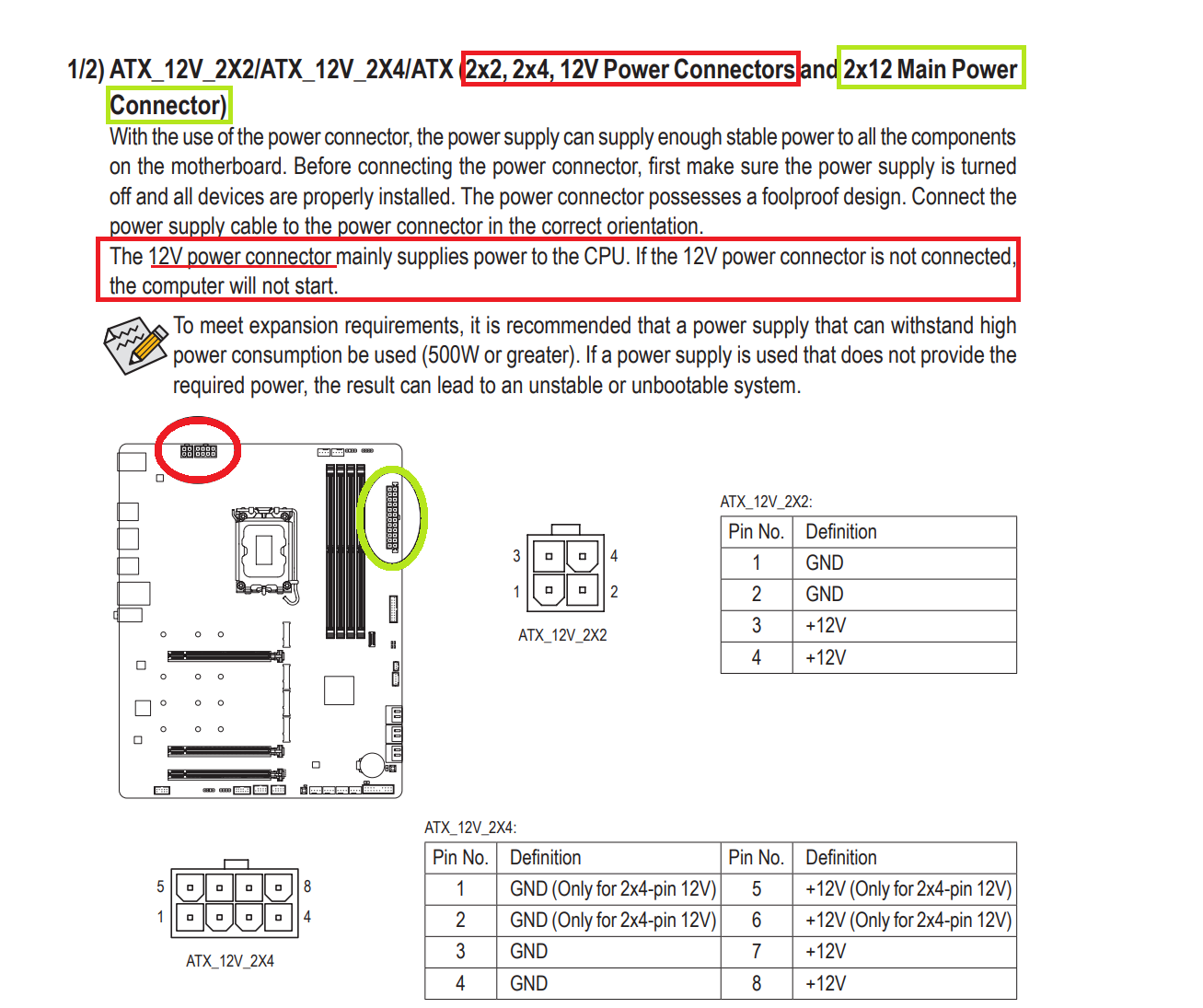 1/2) ATX_12V_2X2/ATX_12V_2X4/ATX (2x2, 2x4, 12V Power Connectors and 2x12 Main Power Connector)

With the use of the power connector, the power supply can supply enough stable power to all the components on the motherboard. Before connecting the power connector, first make sure the power supply is turned off and all devices are properly installed. The power connector possesses a foolproof design. Connect the power supply cable to the power connector in the correct orientation.

The 12V power connector mainly supplies power to the CPU. If the 12V power connector is not connected, the computer will not start.

To meet expansion requirements, it is recommended that a power supply that can withstand high power consumption be used (500W or greater). If a power supply is used that does not provide the required power, the result can lead to an unstable or unbootable system.

3 4
1 2
ATX_12V_2X2

ATX_12V_2X2:

| Pin No. | Definition |
|---|---|
| 1 | GND |
| 2 | GND |
| 3 | +12V |
| 4 | +12V |

5 8
1 4
ATX_12V_2X4

ATX_12V_2X4:

| Pin No. | Definition | Pin No. | Definition |
|---|---|---|---|
| 1 | GND (Only for 2x4-pin 12V) | 5 | +12V (Only for 2x4-pin 12V) |
| 2 | GND (Only for 2x4-pin 12V) | 6 | +12V (Only for 2x4-pin 12V) |
| 3 | GND | 7 | +12V |
| 4 | GND | 8 | +12V |