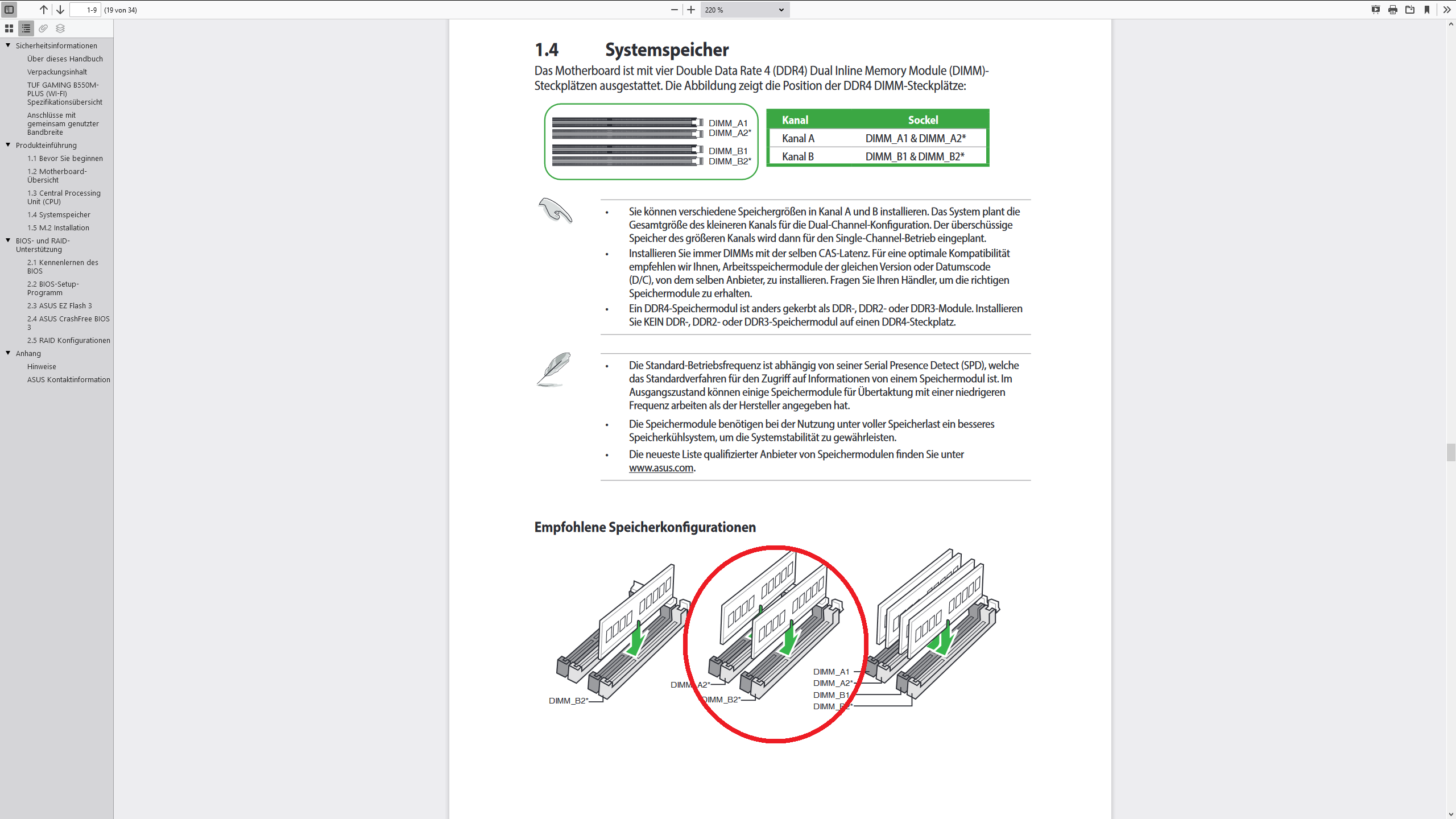 1-9 (19 von 34)

220 %

Sicherheitsinformationen
Über dieses Handbuch
Verpackungsinhalt
TUF GAMING B550M-PLUS (WI-FI) Spezifikationsübersicht
Anschlüsse mit gemeinsam genutzter Bandbreite
Produkteinführung
1.1 Bevor Sie beginnen
1.2 Motherboard-Übersicht
1.3 Central Processing Unit (CPU)
1.4 Systemspeicher
1.5 M.2 Installation
BIOS- und RAID-Unterstützung
2.1 Kennenlernen des BIOS
2.2 BIOS-Setup-Programm
2.3 ASUS EZ Flash 3
2.4 ASUS CrashFree BIOS 3
2.5 RAID Konfigurationen
Anhang
Hinweise
ASUS Kontaktinformation

1.4 Systemspeicher

Das Motherboard ist mit vier Double Data Rate 4 (DDR4) Dual Inline Memory Module (DIMM)-Steckplätzen ausgestattet. Die Abbildung zeigt die Position der DDR4 DIMM-Steckplätze:

DIMM_A1
DIMM_A2*
DIMM_B1
DIMM_B2*

| Kanal | Sockel |
|---|---|
| Kanal A | DIMM_A1 & DIMM_A2* |
| Kanal B | DIMM_B1 & DIMM_B2* |

• Sie können verschiedene Speichergrößen in Kanal A und B installieren. Das System plant die Gesamtgröße des kleineren Kanals für die Dual-Channel-Konfiguration. Der überschüssige Speicher des größeren Kanals wird dann für den Single-Channel-Betrieb eingeplant.
• Installieren Sie immer DIMMs mit der selben CAS-Latenz. Für eine optimale Kompatibilität empfehlen wir Ihnen, Arbeitsspeichermodule der gleichen Version oder Datumscode (D/C), von dem selben Anbieter, zu installieren. Fragen Sie Ihren Händler, um die richtigen Speichermodule zu erhalten.
• Ein DDR4-Speichermodul ist anders gekerbt als DDR-, DDR2- oder DDR3-Module. Installieren Sie KEIN DDR-, DDR2- oder DDR3-Speichermodul auf einen DDR4-Steckplatz.

• Die Standard-Betriebsfrequenz ist abhängig von seiner Serial Presence Detect (SPD), welche das Standardverfahren für den Zugriff auf Informationen von einem Speichermodul ist. Im Ausgangszustand können einige Speichermodule für Übertaktung mit einer niedrigeren Frequenz arbeiten als der Hersteller angegeben hat.
• Die Speichermodule benötigen bei der Nutzung unter voller Speicherlast ein besseres Speicherkühlsystem, um die Systemstabilität zu gewährleisten.
• Die neueste Liste qualifizierter Anbieter von Speichermodulen finden Sie unter www.asus.com.

Empfohlene Speicherkonfigurationen

DIMM_B2*
DIMM_A2*
DIMM_B2*
DIMM_A1
DIMM_A2*
DIMM_B1
DIMM_B2*