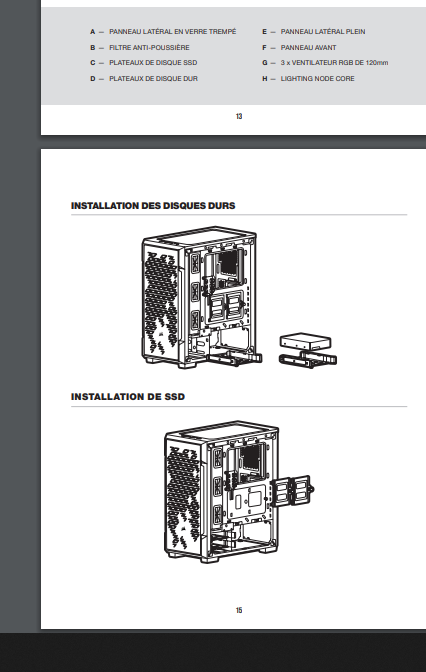 A — PANNEAU LATÉRAL EN VERRE TREMPÉ
B — FILTRE ANTI-POUSSIÈRE
C — PLATEAUX DE DISQUE SSD
D — PLATEAUX DE DISQUE DUR

E — PANNEAU LATÉRAL PLEIN
F — PANNEAU AVANT
G — 3 x VENTILATEUR RGB DE 120mm
H — LIGHTING NODE CORE

13

INSTALLATION DES DISQUES DURS

INSTALLATION DE SSD

15