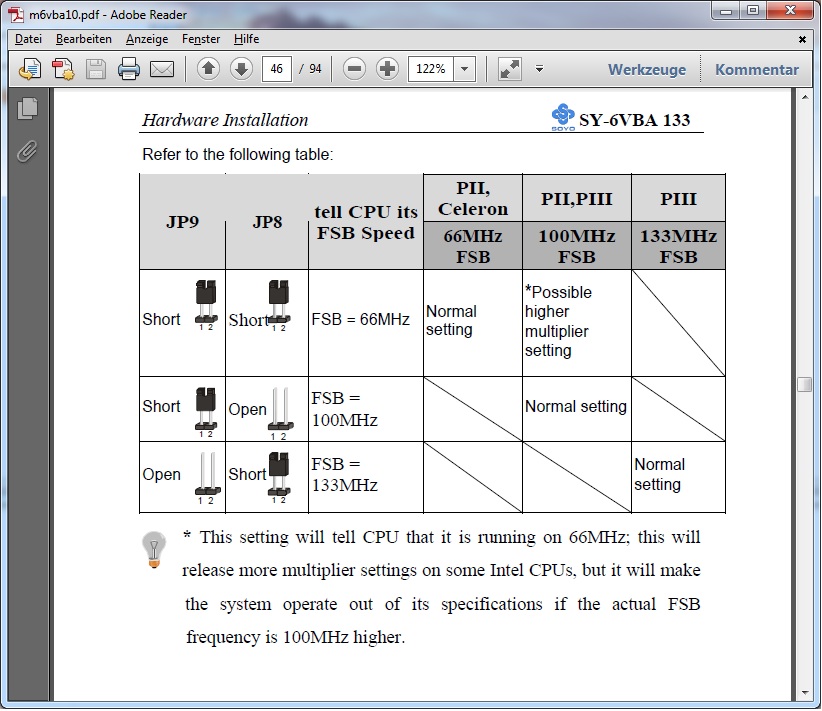 m6vba10.pdf - Adobe Reader

Datei Bearbeiten Anzeige Fenster Hilfe

46 / 94 122% Werkzeuge Kommentar

Hardware Installation

SOYO SY-6VBA 133

Refer to the following table:

| JP9 | JP8 | tell CPU its FSB Speed | PII, Celeron 66MHz FSB | PII,PIII 100MHz FSB | PIII 133MHz FSB |
|---|---|---|---|---|---|
| Short 1 2 | Short 1 2 | FSB = 66MHz | Normal setting | *Possible higher multiplier setting | |
| Short 1 2 | Open 1 2 | FSB = 100MHz | | Normal setting | |
| Open 1 2 | Short 1 2 | FSB = 133MHz | | | Normal setting |

* This setting will tell CPU that it is running on 66MHz; this will release more multiplier settings on some Intel CPUs, but it will make the system operate out of its specifications if the actual FSB frequency is 100MHz higher.