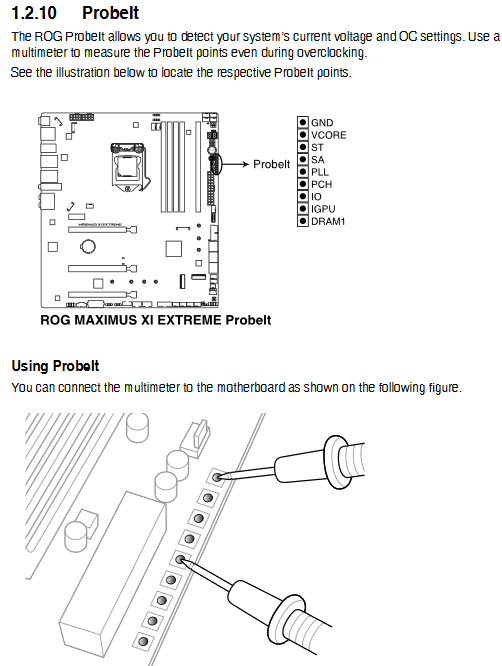 1.2.10 ProbeIt

The ROG ProbeIt allows you to detect your system's current voltage and OC settings. Use a multimeter to measure the ProbeIt points even during overclocking.

See the illustration below to locate the respective ProbeIt points.

ProbeIt

GND
VCORE
ST
SA
PLL
PCH
IO
IGPU
DRAM1

ROG MAXIMUS XI EXTREME ProbeIt

Using ProbeIt

You can connect the multimeter to the motherboard as shown on the following figure.