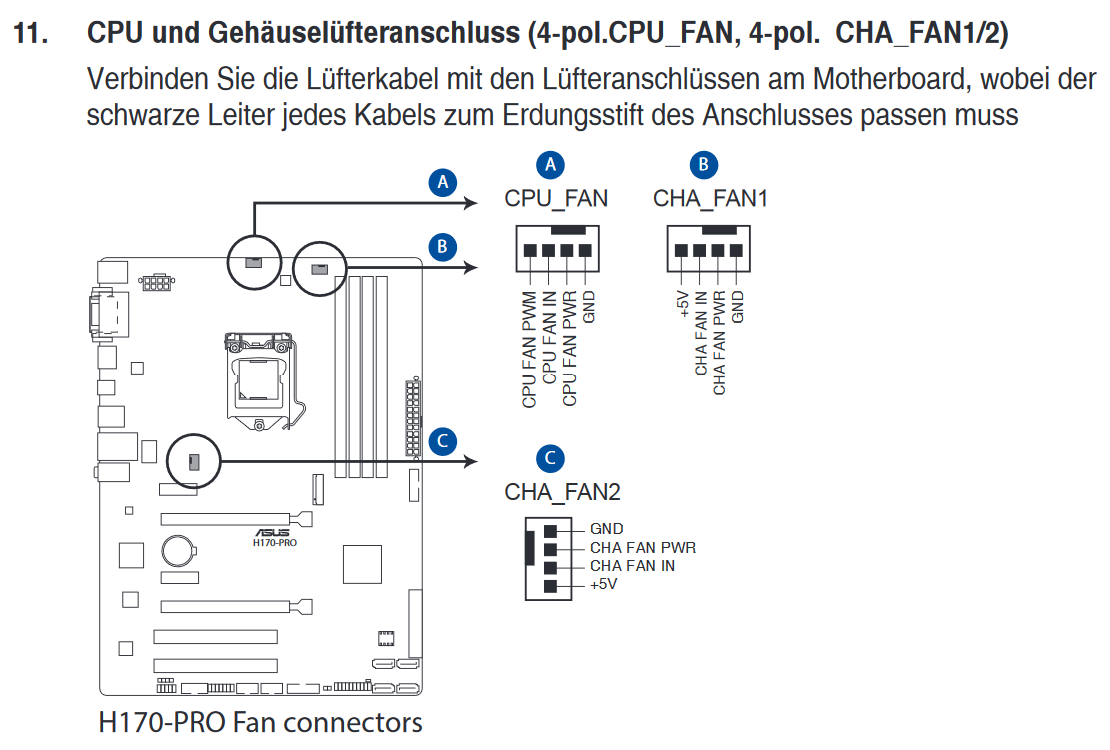 11. CPU und Gehäuselüfteranschluss (4-pol.CPU_FAN, 4-pol. CHA_FAN1/2)

Verbinden Sie die Lüfterkabel mit den Lüfteranschlüssen am Motherboard, wobei der schwarze Leiter jedes Kabels zum Erdungsstift des Anschlusses passen muss

A
B
C
ASUS
H170-PRO

A
CPU_FAN
CPU FAN PWM
CPU FAN IN
CPU FAN PWR
GND

B
CHA_FAN1
+5V
CHA FAN IN
CHA FAN PWR
GND

C
CHA_FAN2
GND
CHA FAN PWR
CHA FAN IN
+5V

H170-PRO Fan connectors