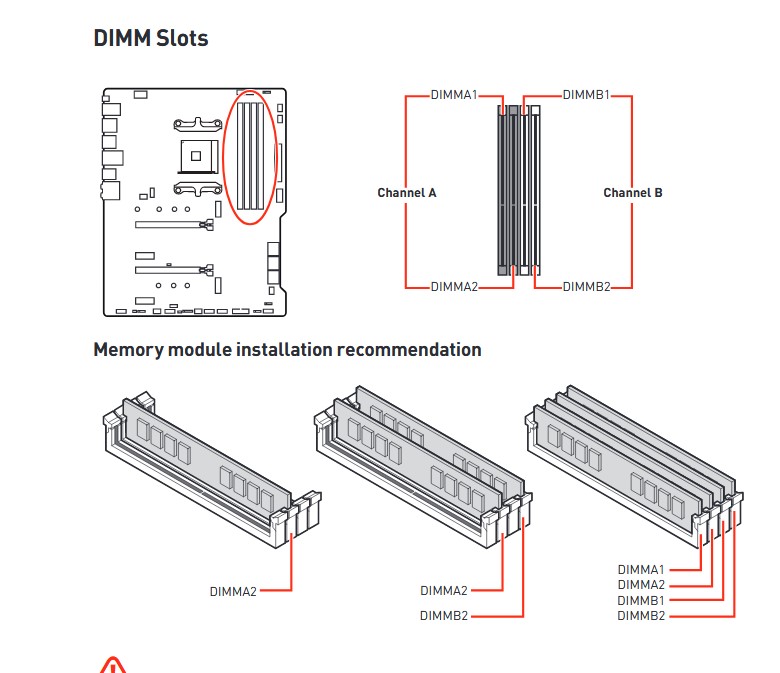 DIMM Slots

DIMMA1
DIMMB1
Channel A
Channel B
DIMMA2
DIMMB2

Memory module installation recommendation

DIMMA2

DIMMA2
DIMMB2

DIMMA1
DIMMA2
DIMMB1
DIMMB2