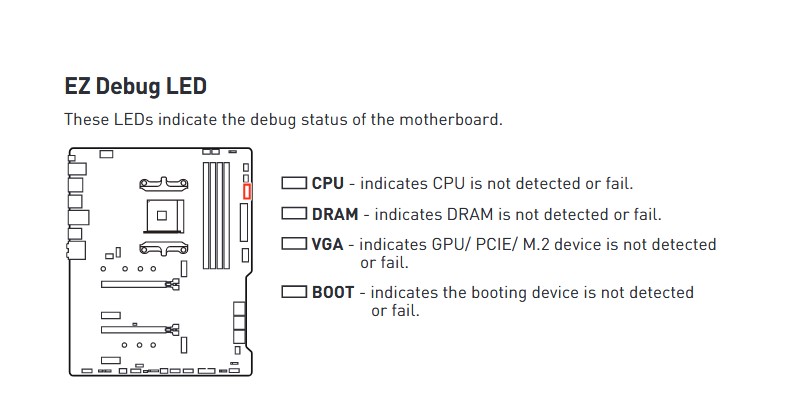 EZ Debug LED

These LEDs indicate the debug status of the motherboard.

CPU - indicates CPU is not detected or fail.

DRAM - indicates DRAM is not detected or fail.

VGA - indicates GPU/ PCIE/ M.2 device is not detected or fail.

BOOT - indicates the booting device is not detected or fail.