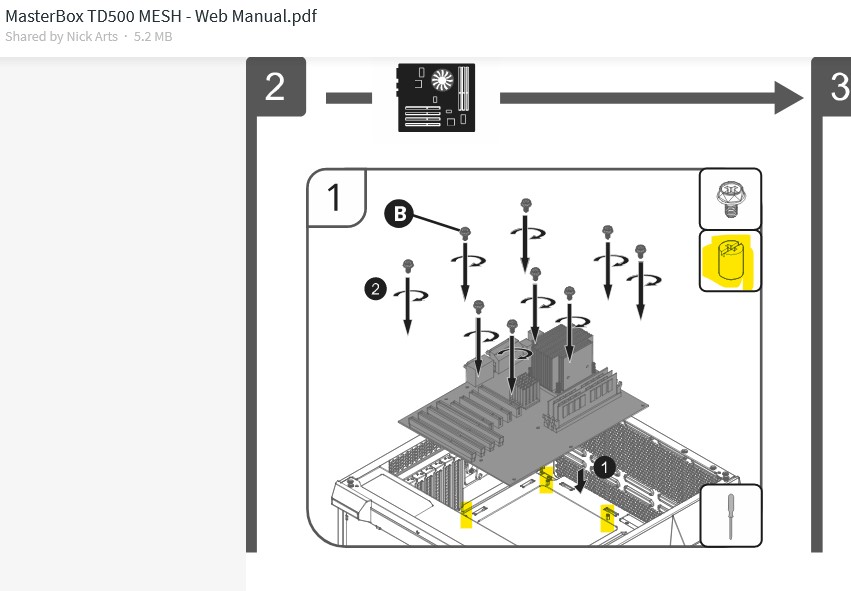 MasterBox TD500 MESH - Web Manual.pdf
Shared by Nick Arts · 5.2 MB

2

3

1

B

2

1