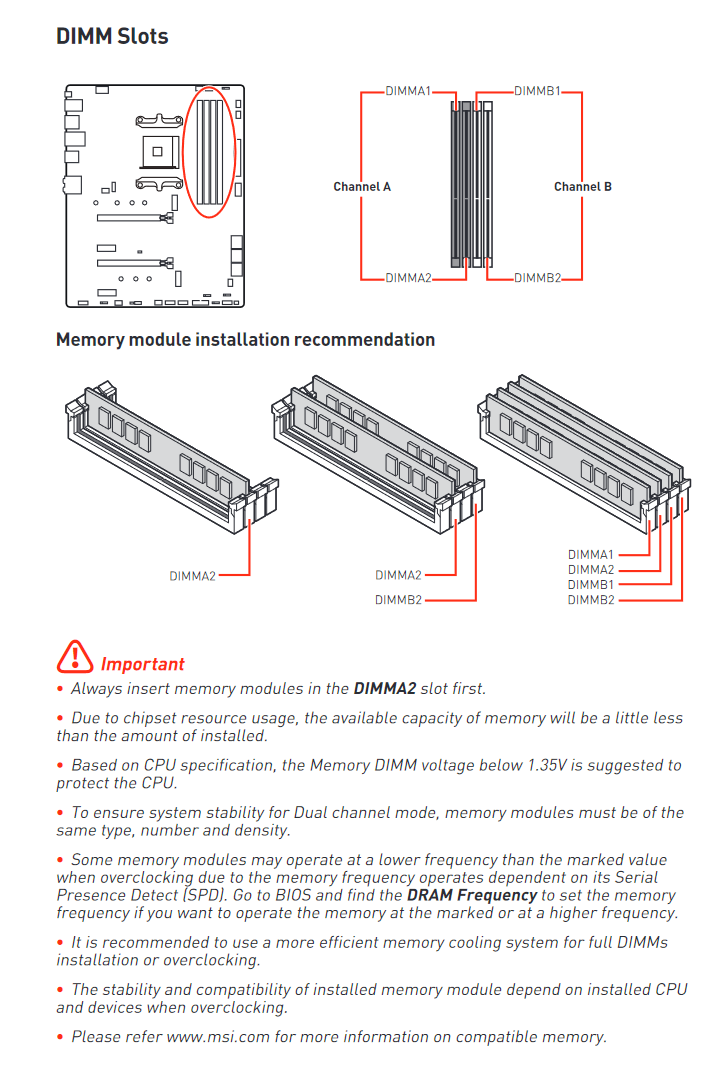 DIMM Slots

DIMMA1
DIMMB1
Channel A
Channel B
DIMMA2
DIMMB2

Memory module installation recommendation

DIMMA2

DIMMA2
DIMMB2

DIMMA1
DIMMA2
DIMMB1
DIMMB2

Important

• Always insert memory modules in the DIMMA2 slot first.

• Due to chipset resource usage, the available capacity of memory will be a little less than the amount of installed.

• Based on CPU specification, the Memory DIMM voltage below 1.35V is suggested to protect the CPU.

• To ensure system stability for Dual channel mode, memory modules must be of the same type, number and density.

• Some memory modules may operate at a lower frequency than the marked value when overclocking due to the memory frequency operates dependent on its Serial Presence Detect (SPD). Go to BIOS and find the DRAM Frequency to set the memory frequency if you want to operate the memory at the marked or at a higher frequency.

• It is recommended to use a more efficient memory cooling system for full DIMMs installation or overclocking.

• The stability and compatibility of installed memory module depend on installed CPU and devices when overclocking.

• Please refer www.msi.com for more information on compatible memory.