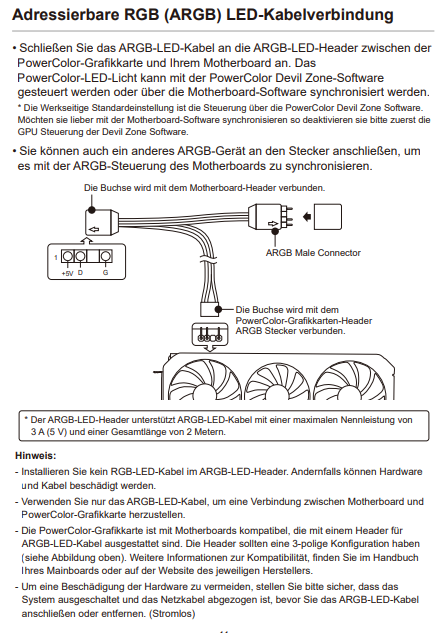 Adressierbare RGB (ARGB) LED-Kabelverbindung

• Schließen Sie das ARGB-LED-Kabel an die ARGB-LED-Header zwischen der PowerColor-Grafikkarte und Ihrem Motherboard an. Das PowerColor-LED-Licht kann mit der PowerColor Devil Zone-Software gesteuert werden oder über die Motherboard-Software synchronisiert werden.
* Die Werkseitige Standardeinstellung ist die Steuerung über die PowerColor Devil Zone Software. Möchten sie lieber mit der Motherboard-Software synchronisieren so deaktivieren sie bitte zuerst die GPU Steuerung der Devil Zone Software.

• Sie können auch ein anderes ARGB-Gerät an den Stecker anschließen, um es mit der ARGB-Steuerung des Motherboards zu synchronisieren.

Die Buchse wird mit dem Motherboard-Header verbunden.

1
+5V D G

ARGB Male Connector

Die Buchse wird mit dem PowerColor-Grafikkarten-Header ARGB Stecker verbunden.

* Der ARGB-LED-Header unterstützt ARGB-LED-Kabel mit einer maximalen Nennleistung von 3 A (5 V) und einer Gesamtlänge von 2 Metern.

Hinweis:
- Installieren Sie kein RGB-LED-Kabel im ARGB-LED-Header. Andernfalls können Hardware und Kabel beschädigt werden.
- Verwenden Sie nur das ARGB-LED-Kabel, um eine Verbindung zwischen Motherboard und PowerColor-Grafikkarte herzustellen.
- Die PowerColor-Grafikkarte ist mit Motherboards kompatibel, die mit einem Header für ARGB-LED-Kabel ausgestattet sind. Die Header sollten eine 3-polige Konfiguration haben (siehe Abbildung oben). Weitere Informationen zur Kompatibilität, finden Sie im Handbuch Ihres Mainboards oder auf der Website des jeweiligen Herstellers.
- Um eine Beschädigung der Hardware zu vermeiden, stellen Sie bitte sicher, dass das System ausgeschaltet und das Netzkabel abgezogen ist, bevor Sie das ARGB-LED-Kabel anschließen oder entfernen. (Stromlos)