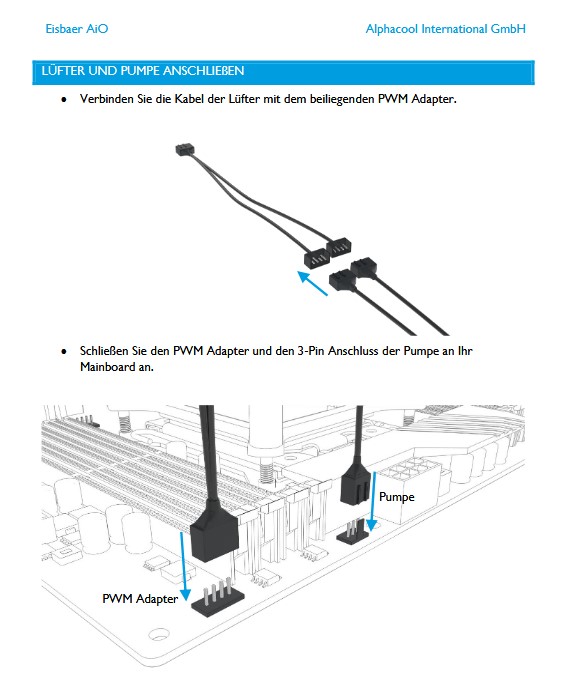 Eisbaer AiO

Alphacool International GmbH

LÜFTER UND PUMPE ANSCHLIEßEN

• Verbinden Sie die Kabel der Lüfter mit dem beiliegenden PWM Adapter.

• Schließen Sie den PWM Adapter und den 3-Pin Anschluss der Pumpe an Ihr Mainboard an.

Pumpe

PWM Adapter