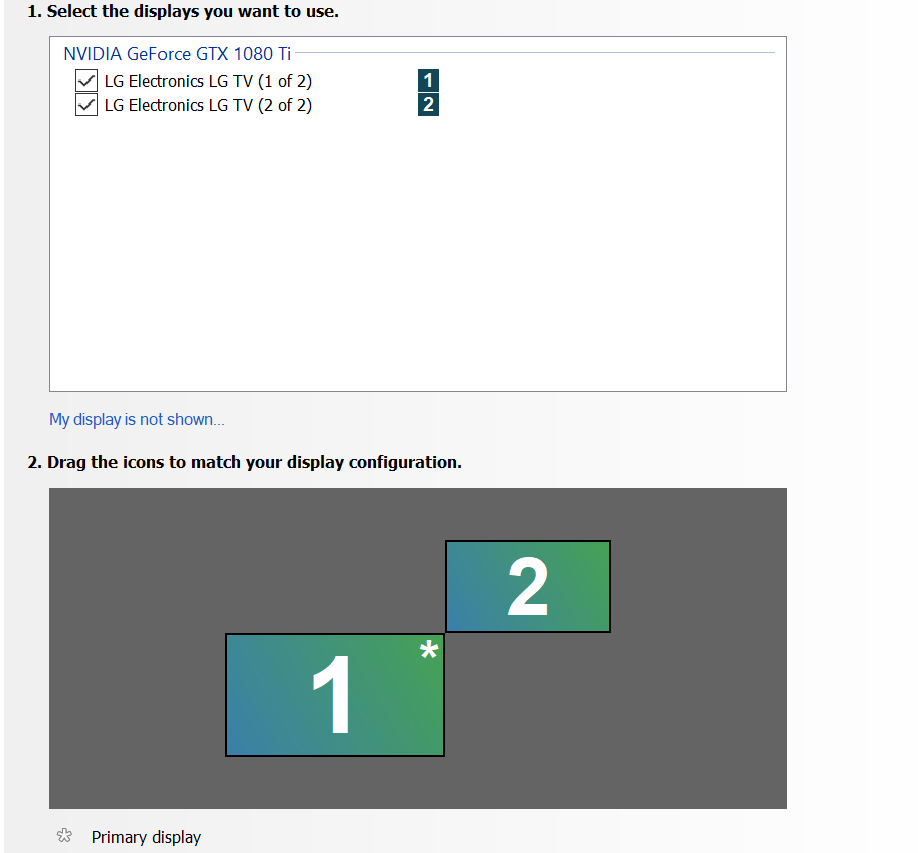 1. Select the displays you want to use.

NVIDIA GeForce GTX 1080 Ti

LG Electronics LG TV (1 of 2) 1

LG Electronics LG TV (2 of 2) 2

My display is not shown...

2. Drag the icons to match your display configuration.

2

1 *

Primary display