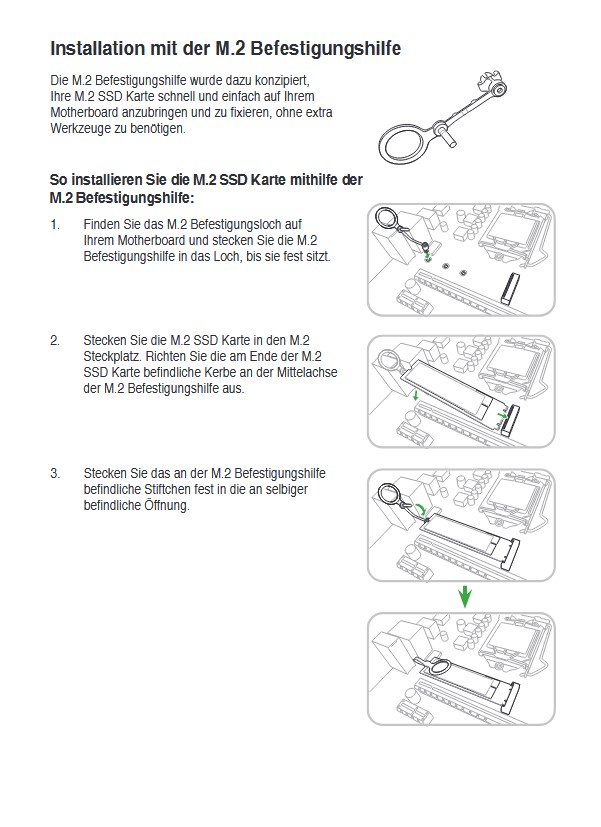 Installation mit der M.2 Befestigungshilfe

Die M.2 Befestigungshilfe wurde dazu konzipiert, Ihre M.2 SSD Karte schnell und einfach auf Ihrem Motherboard anzubringen und zu fixieren, ohne extra Werkzeuge zu benötigen.

So installieren Sie die M.2 SSD Karte mithilfe der M.2 Befestigungshilfe:

1. Finden Sie das M.2 Befestigungsloch auf Ihrem Motherboard und stecken Sie die M.2 Befestigungshilfe in das Loch, bis sie fest sitzt.

2. Stecken Sie die M.2 SSD Karte in den M.2 Steckplatz. Richten Sie die am Ende der M.2 SSD Karte befindliche Kerbe an der Mittelachse der M.2 Befestigungshilfe aus.

3. Stecken Sie das an der M.2 Befestigungshilfe befindliche Stiftchen fest in die an selbiger befindliche Öffnung.