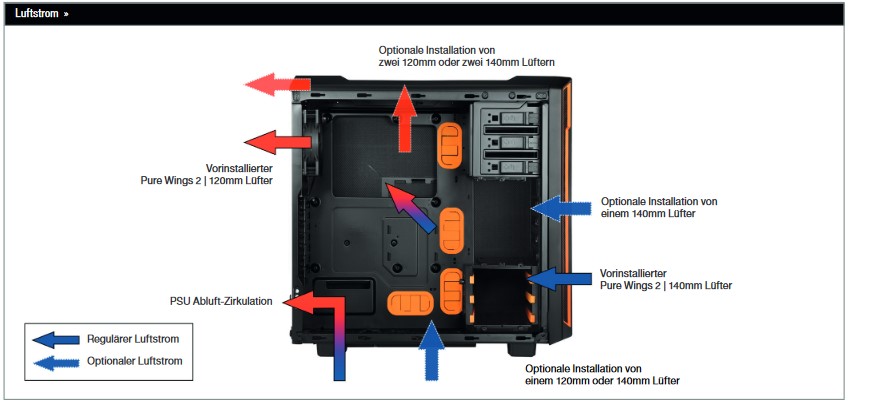 Luftstrom »

Optionale Installation von zwei 120mm oder zwei 140mm Lüftern

Vorinstallierter Pure Wings 2 | 120mm Lüfter

Optionale Installation von einem 140mm Lüfter

Vorinstallierter Pure Wings 2 | 140mm Lüfter

PSU Abluft-Zirkulation

Regulärer Luftstrom

Optionaler Luftstrom

Optionale Installation von einem 120mm oder 140mm Lüfter