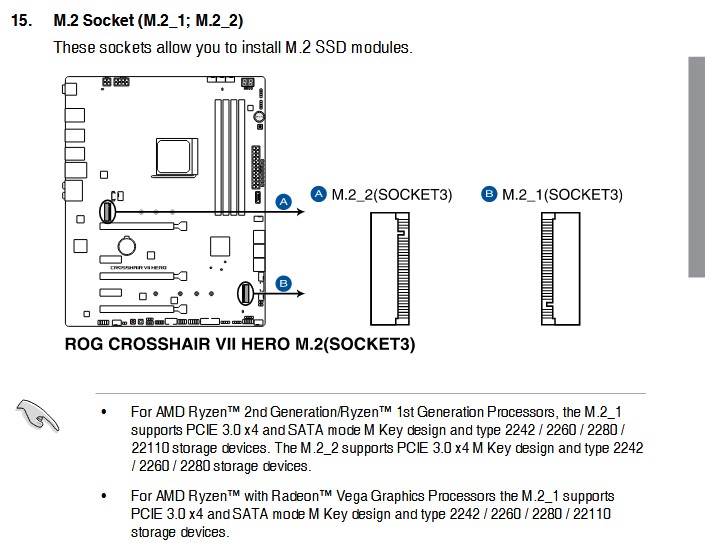 15. M.2 Socket (M.2_1; M.2_2)

These sockets allow you to install M.2 SSD modules.

CROSSHAIR VII HERO

A

B

A M.2_2(SOCKET3)

B M.2_1(SOCKET3)

ROG CROSSHAIR VII HERO M.2(SOCKET3)

• For AMD Ryzen™ 2nd Generation/Ryzen™ 1st Generation Processors, the M.2_1 supports PCIE 3.0 x4 and SATA mode M Key design and type 2242 / 2260 / 2280 / 22110 storage devices. The M.2_2 supports PCIE 3.0 x4 M Key design and type 2242 / 2260 / 2280 storage devices.

• For AMD Ryzen™ with Radeon™ Vega Graphics Processors the M.2_1 supports PCIE 3.0 x4 and SATA mode M Key design and type 2242 / 2260 / 2280 / 22110 storage devices.