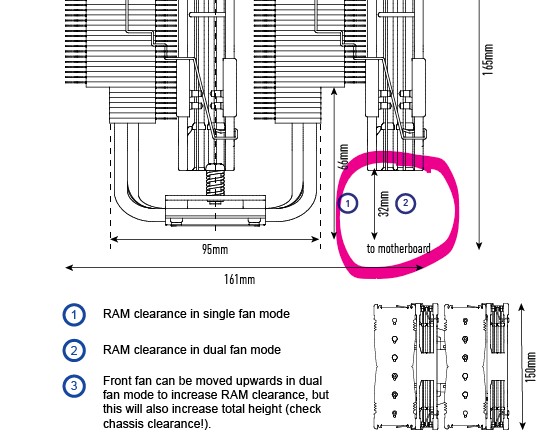 165mm

66mm

1

32mm

2

to motherboard

95mm

161mm

1 RAM clearance in single fan mode

2 RAM clearance in dual fan mode

3 Front fan can be moved upwards in dual fan mode to increase RAM clearance, but this will also increase total height (check chassis clearance!).

150mm