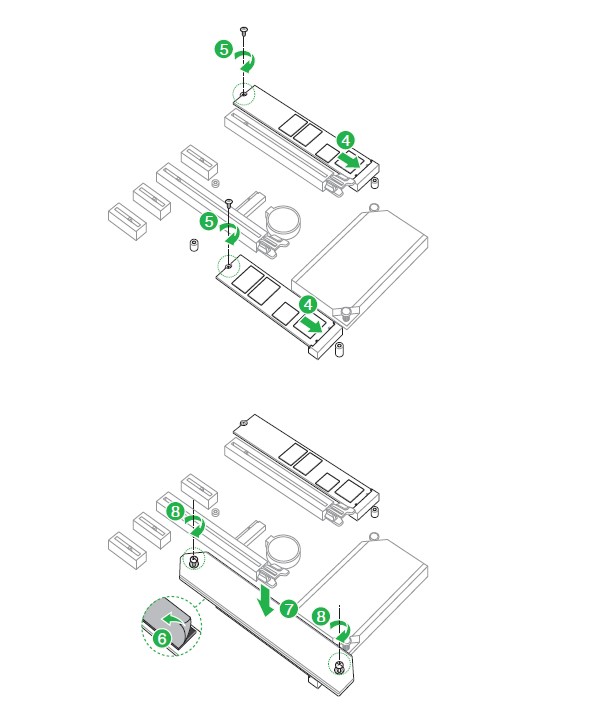 5
4
5
4
8
7
8
6