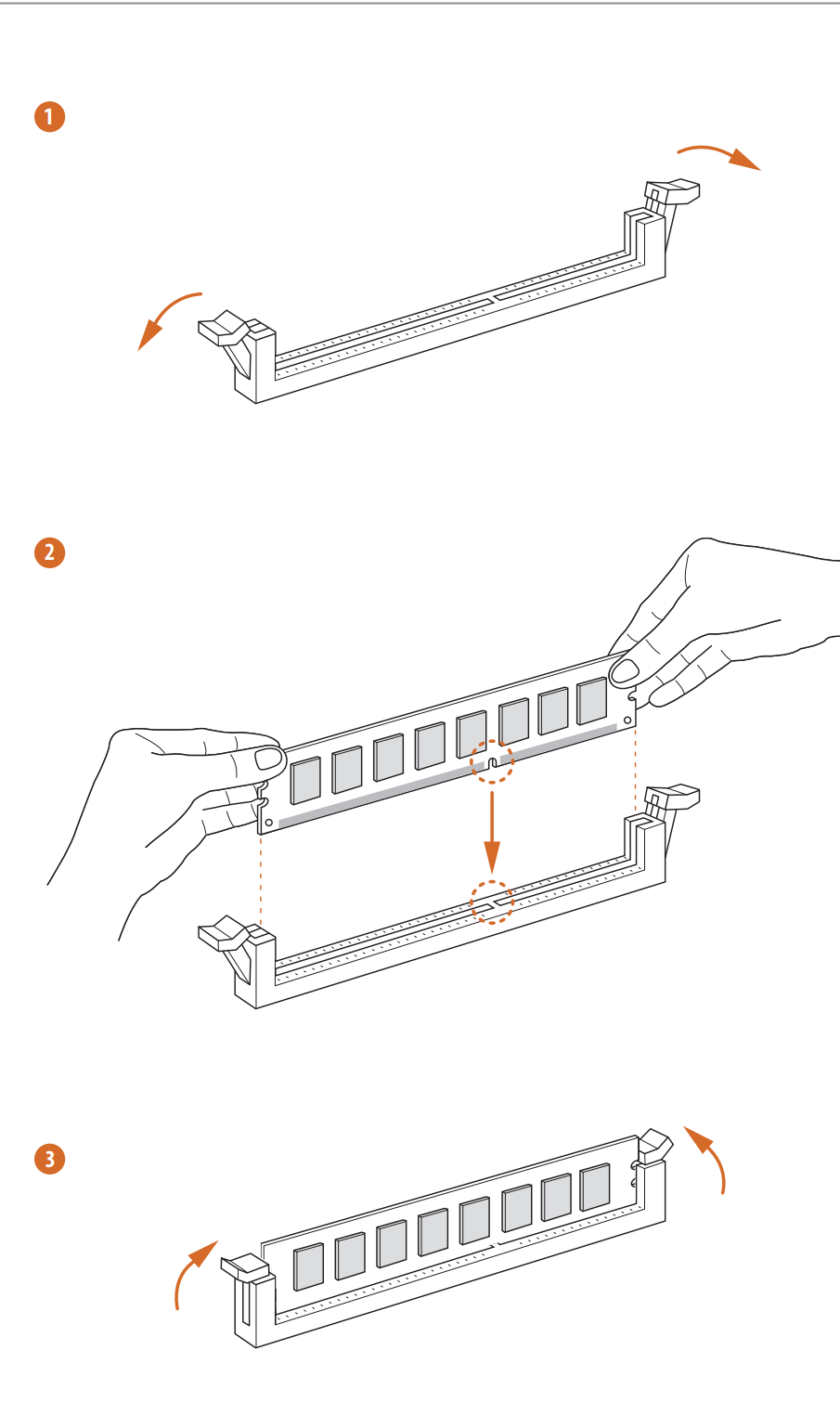 1

2

3