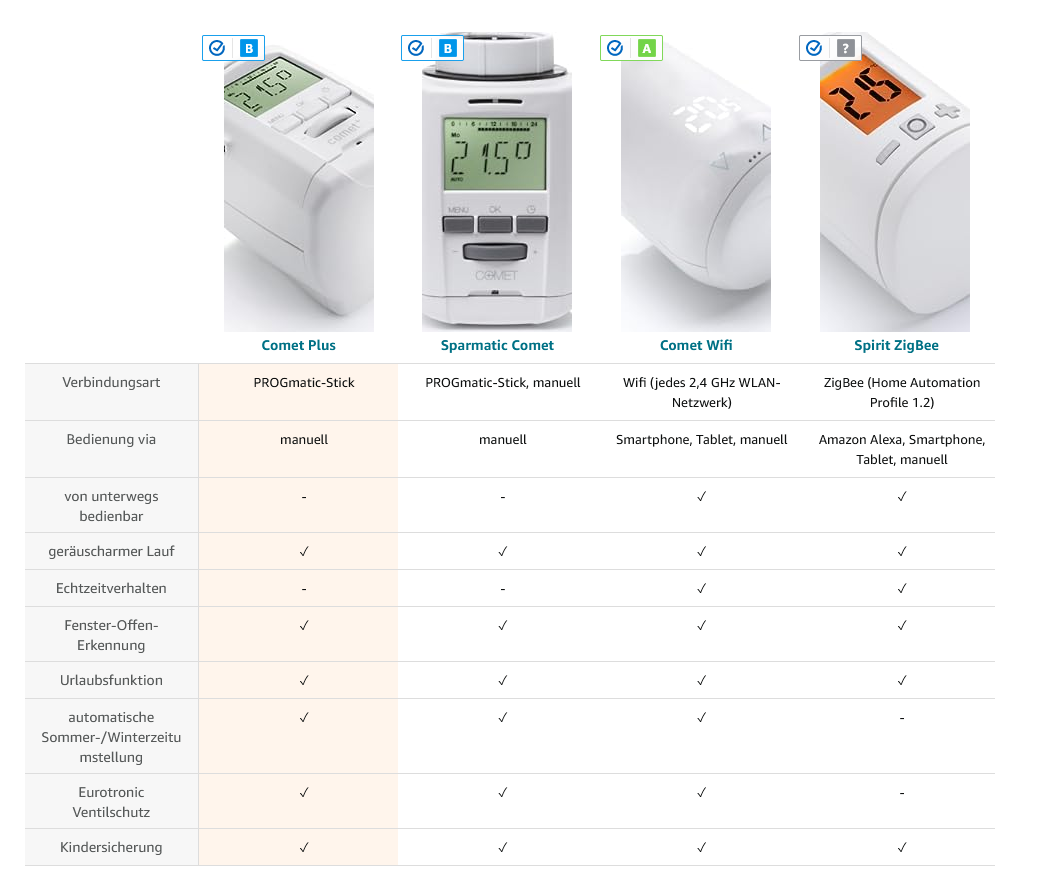 B B A ?

| | Comet Plus | Sparmatic Comet | Comet Wifi | Spirit ZigBee |
|---|---|---|---|---|
| Verbindungsart | PROGmatic-Stick | PROGmatic-Stick, manuell | Wifi (jedes 2,4 GHz WLAN-Netzwerk) | ZigBee (Home Automation Profile 1.2) |
| Bedienung via | manuell | manuell | Smartphone, Tablet, manuell | Amazon Alexa, Smartphone, Tablet, manuell |
| von unterwegs bedienbar | - | - | ✓ | ✓ |
| geräuscharmer Lauf | ✓ | ✓ | ✓ | ✓ |
| Echtzeitverhalten | - | - | ✓ | ✓ |
| Fenster-Offen-Erkennung | ✓ | ✓ | ✓ | ✓ |
| Urlaubsfunktion | ✓ | ✓ | ✓ | ✓ |
| automatische Sommer-/Winterzeitumstellung | ✓ | ✓ | ✓ | - |
| Eurotronic Ventilschutz | ✓ | ✓ | ✓ | - |
| Kindersicherung | ✓ | ✓ | ✓ | ✓ |