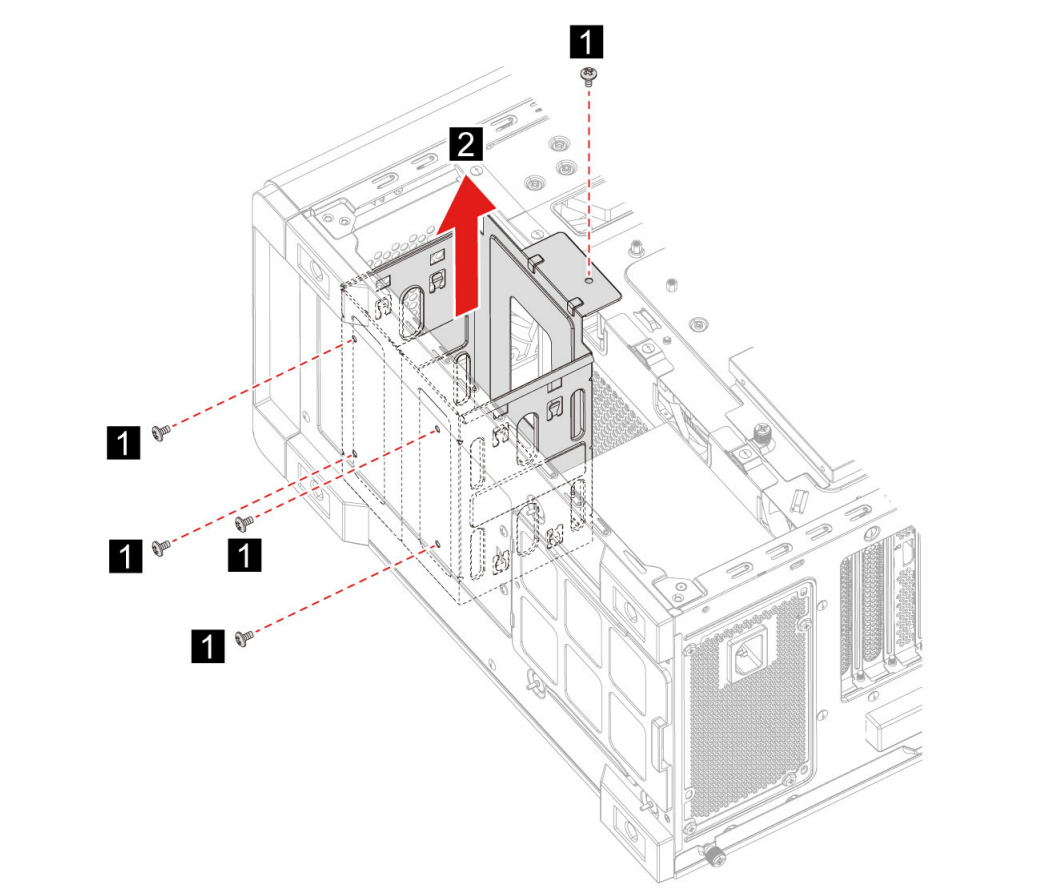 1
2
1
1
1
1