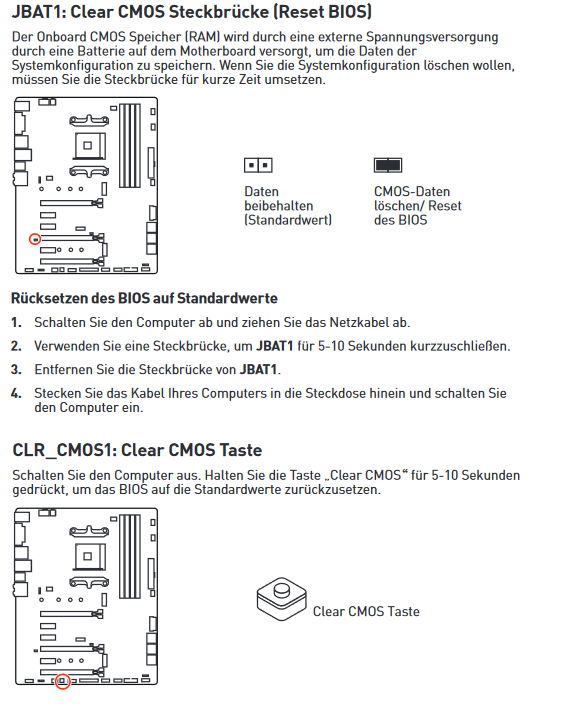 JBAT1: Clear CMOS Steckbrücke (Reset BIOS)

Der Onboard CMOS Speicher (RAM) wird durch eine externe Spannungsversorgung durch eine Batterie auf dem Motherboard versorgt, um die Daten der Systemkonfiguration zu speichern. Wenn Sie die Systemkonfiguration löschen wollen, müssen Sie die Steckbrücke für kurze Zeit umsetzen.

Daten beibehalten (Standardwert)

CMOS-Daten löschen/ Reset des BIOS

Rücksetzen des BIOS auf Standardwerte

1. Schalten Sie den Computer ab und ziehen Sie das Netzkabel ab.

2. Verwenden Sie eine Steckbrücke, um JBAT1 für 5-10 Sekunden kurzzuschließen.

3. Entfernen Sie die Steckbrücke von JBAT1.

4. Stecken Sie das Kabel Ihres Computers in die Steckdose hinein und schalten Sie den Computer ein.

CLR_CMOS1: Clear CMOS Taste

Schalten Sie den Computer aus. Halten Sie die Taste „Clear CMOS“ für 5-10 Sekunden gedrückt, um das BIOS auf die Standardwerte zurückzusetzen.

Clear CMOS Taste